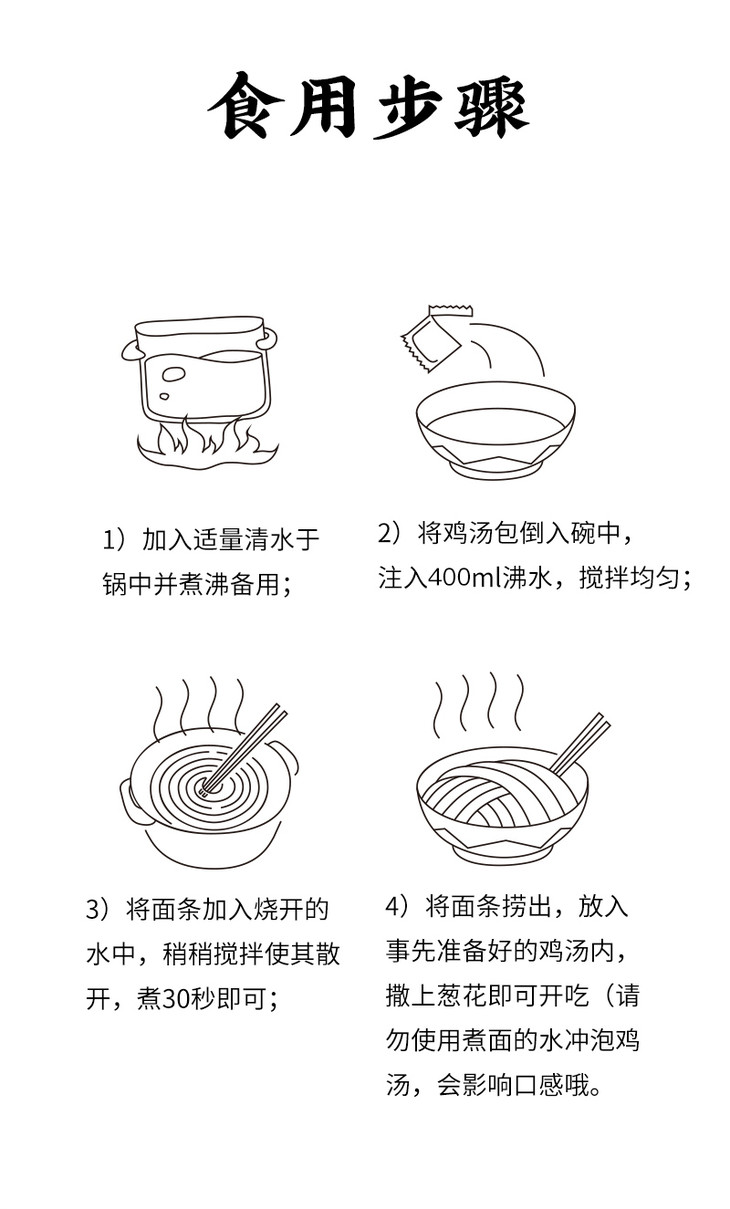 食用步骤

1）加入适量清水于锅中并煮沸备用；

2）将鸡汤包倒入碗中，注入400ml沸水，搅拌均匀；

3）将面条加入烧开的水中，稍稍搅拌使其散开，煮30秒即可；

4）将面条捞出，放入事先准备好的鸡汤内，撒上葱花即可开吃（请勿使用煮面的水冲泡鸡汤，会影响口感哦。