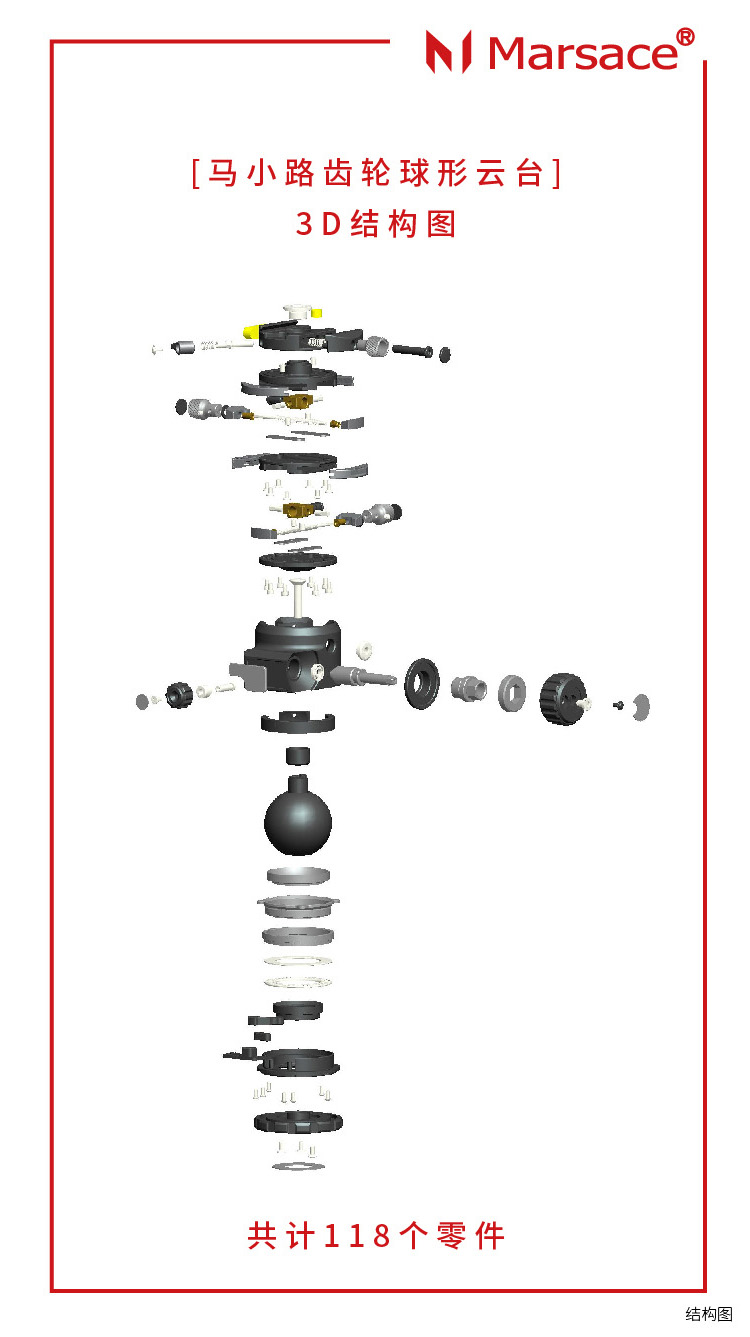 Marsace®

[马小路齿轮球形云台]
3D结构图

共计118个零件

结构图