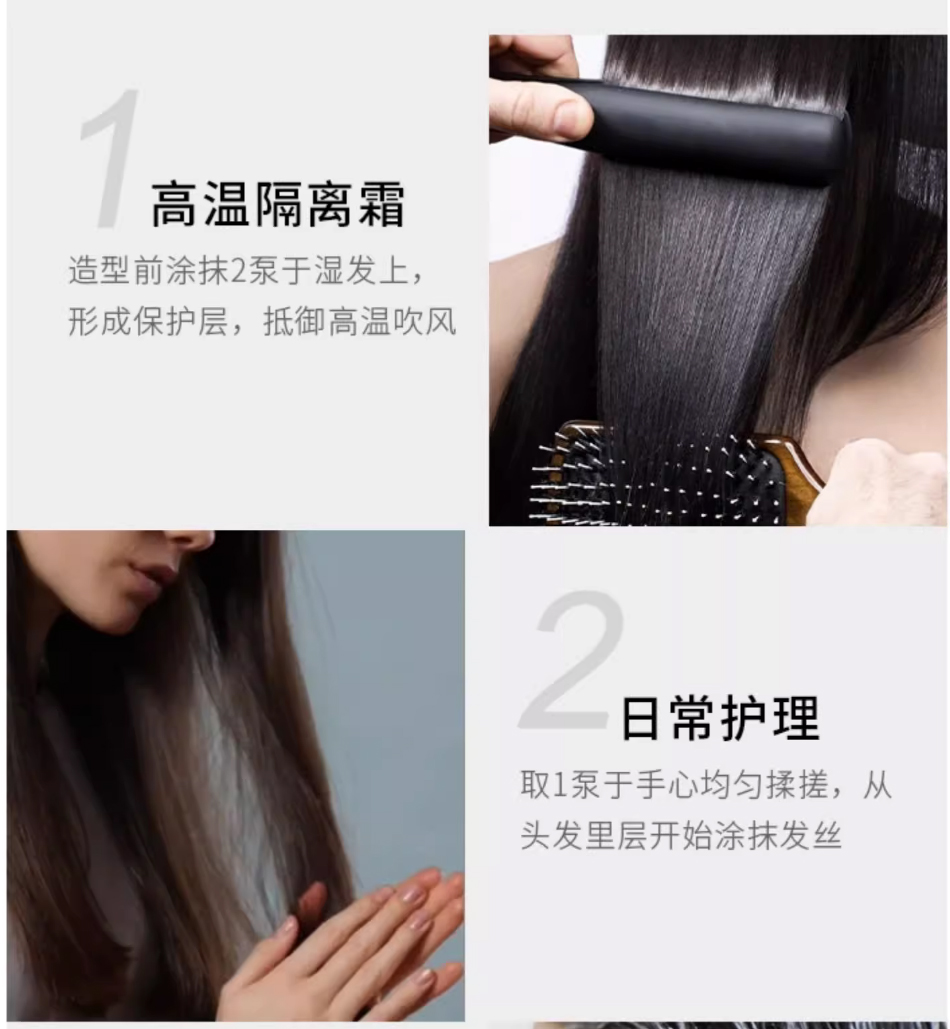 1 高温隔离霜

造型前涂抹2泵于湿发上，形成保护层，抵御高温吹风

2 日常护理

取1泵于手心均匀揉搓，从头发里层开始涂抹发丝