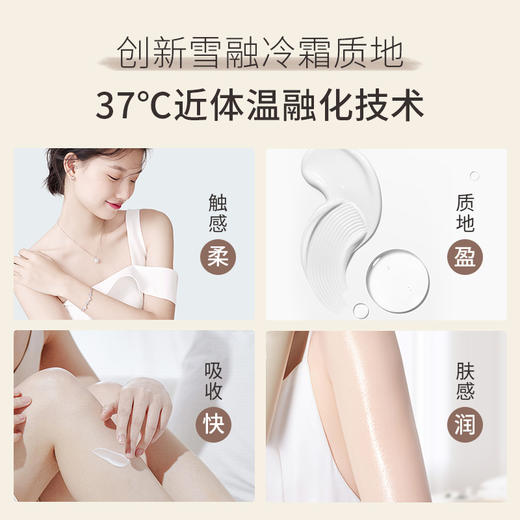 创新雪融冷霜质地

37°C近体温融化技术

触感
柔

质地
盈

吸收
快

肤感
润