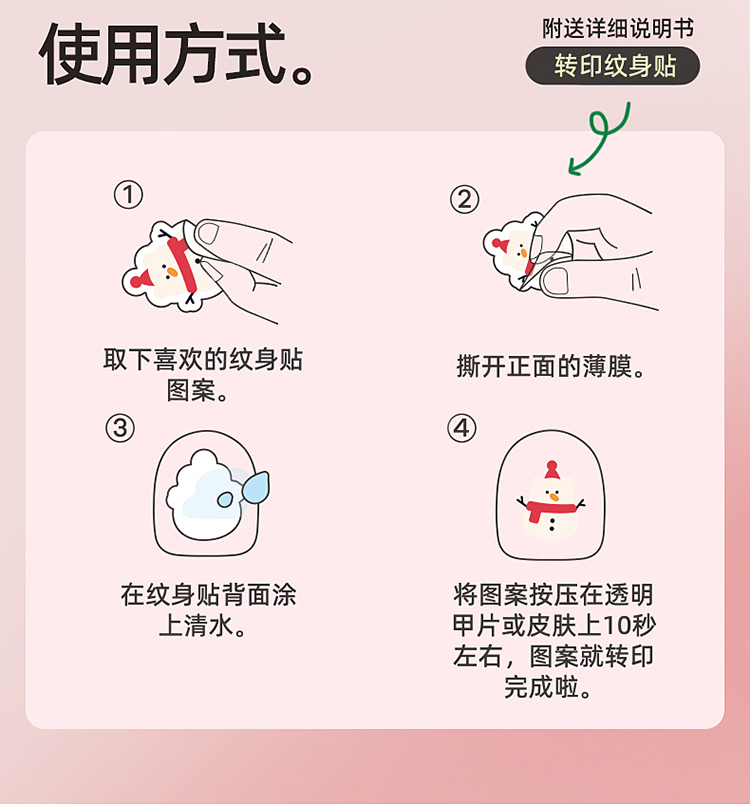 使用方式。

附送详细说明书

转印纹身贴

①

取下喜欢的纹身贴图案。

②

撕开正面的薄膜。

③

在纹身贴背面涂上清水。

④

将图案按压在透明甲片或皮肤上10秒左右，图案就转印完成啦。