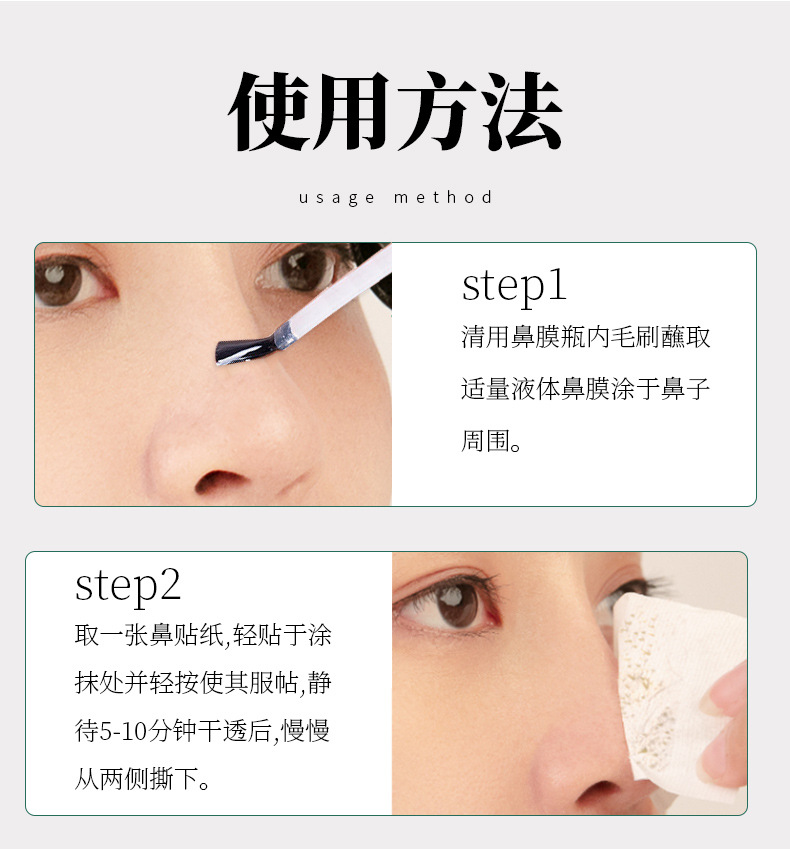 使用方法

usage method

step1
清用鼻膜瓶内毛刷蘸取适量液体鼻膜涂于鼻子周围。

step2
取一张鼻贴纸,轻贴于涂抹处并轻按使其服帖,静待5-10分钟干透后,慢慢从两侧撕下。