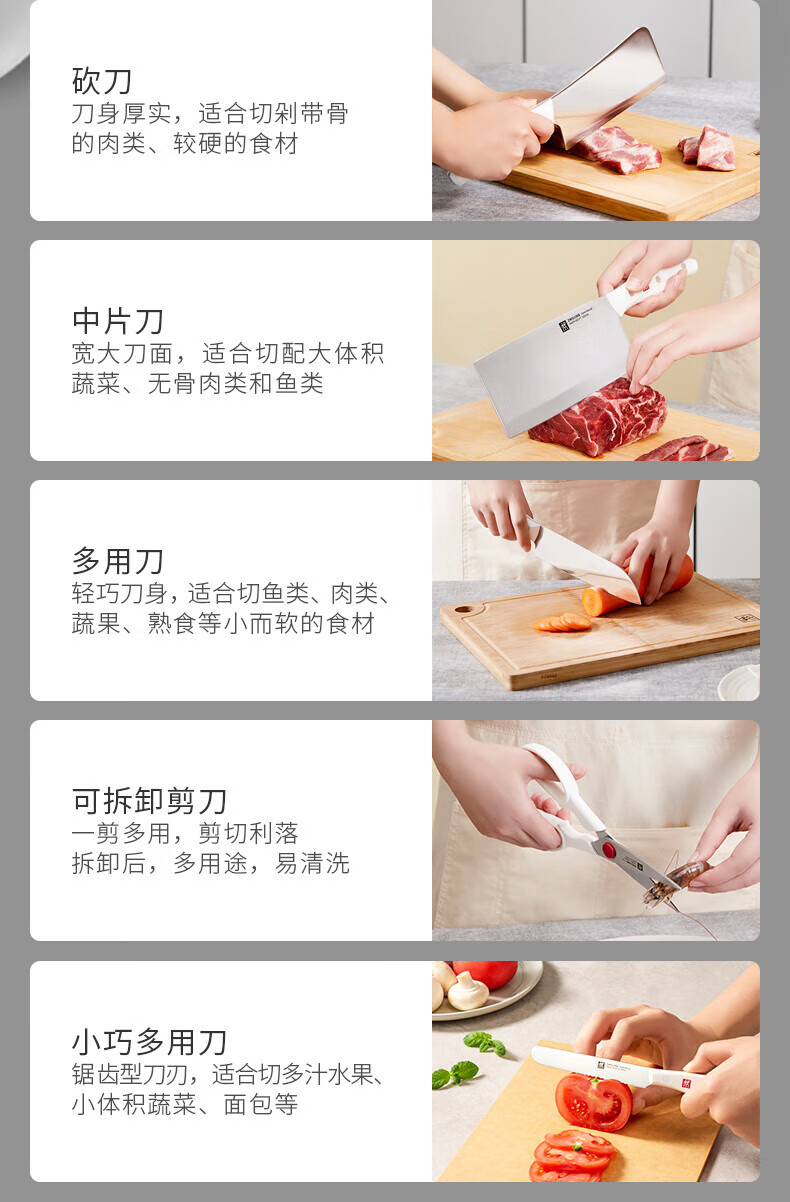 砍刀
刀身厚实，适合切剁带骨的肉类、较硬的食材

中片刀
宽大刀面，适合切配大体积蔬菜、无骨肉类和鱼类

多用刀
轻巧刀身，适合切鱼类、肉类、蔬果、熟食等小而软的食材

可拆卸剪刀
一剪多用，剪切利落
拆卸后，多用途，易清洗

小巧多用刀
锯齿型刀刃，适合切多汁水果、小体积蔬菜、面包等