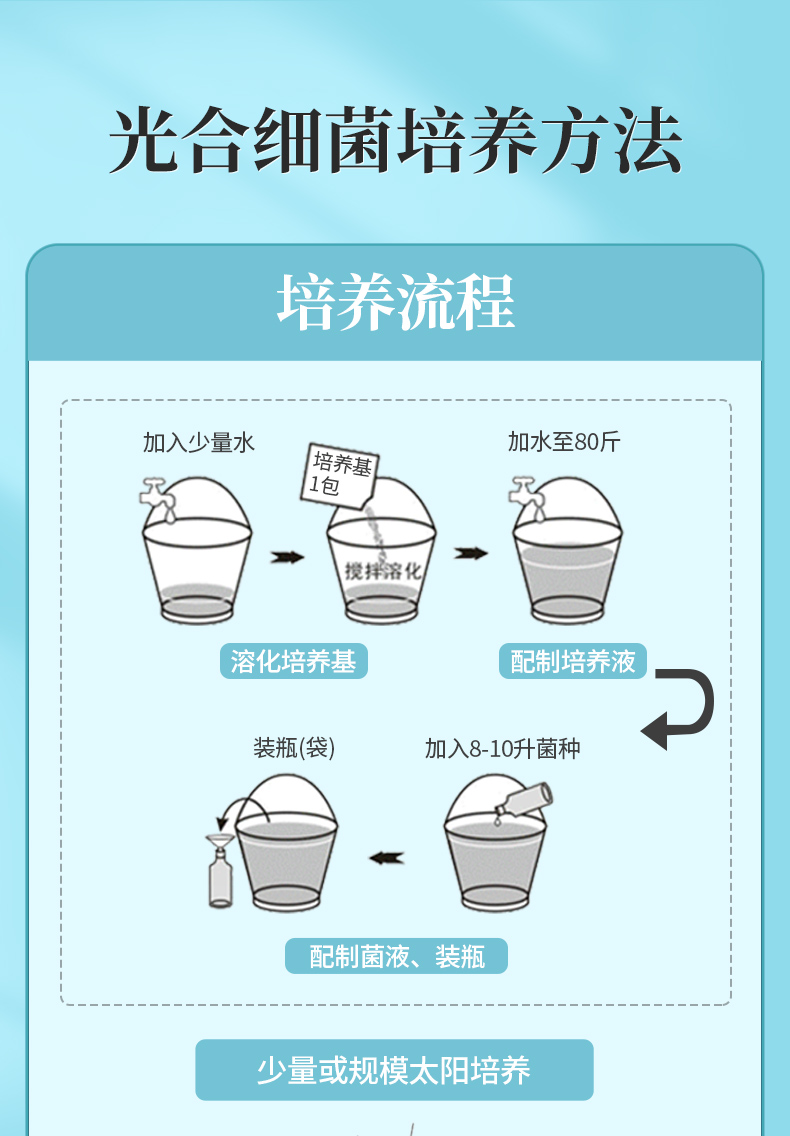 光合细菌培养方法

培养流程

加入少量水

培养基
1包

搅拌溶化

加水至80斤

溶化培养基

配制培养液

装瓶(袋)

加入8-10升菌种

配制菌液、装瓶

少量或规模太阳培养