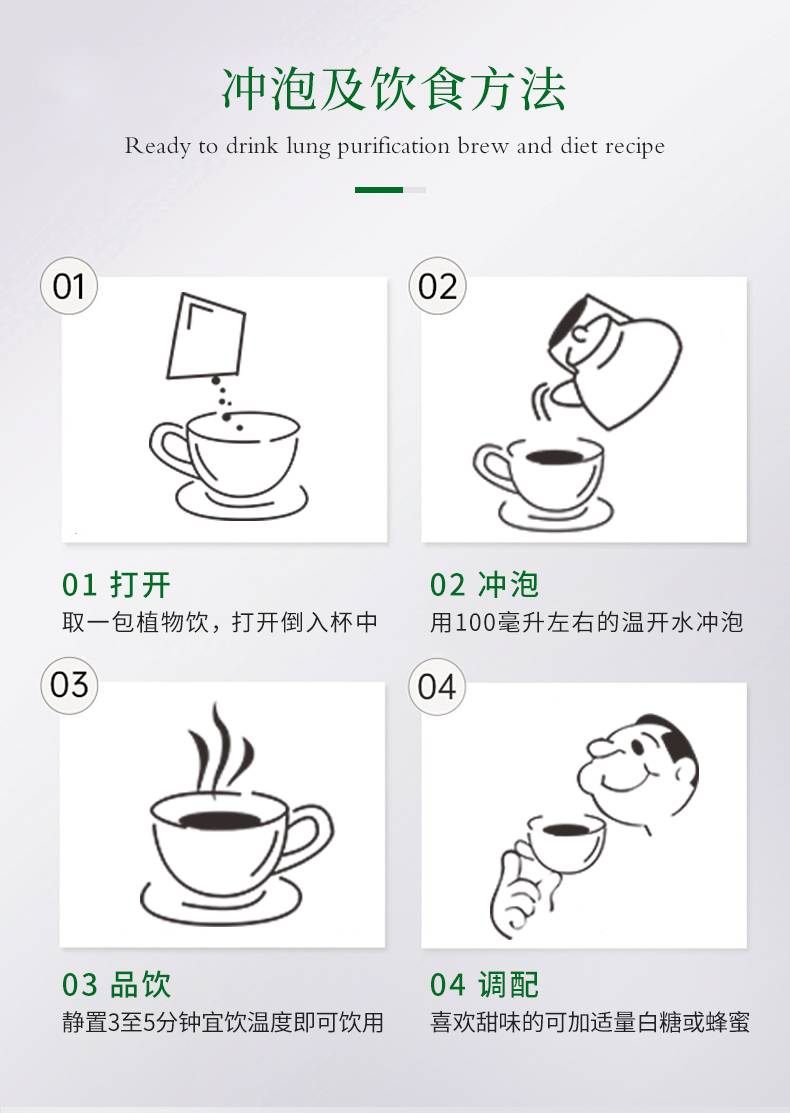 冲泡及饮食方法

Ready to drink lung purification brew and diet recipe

01

02

01 打开
取一包植物饮，打开倒入杯中

02 冲泡
用100毫升左右的温开水冲泡

03

04

03 品饮
静置3至5分钟宜饮温度即可饮用

04 调配
喜欢甜味的可加适量白糖或蜂蜜