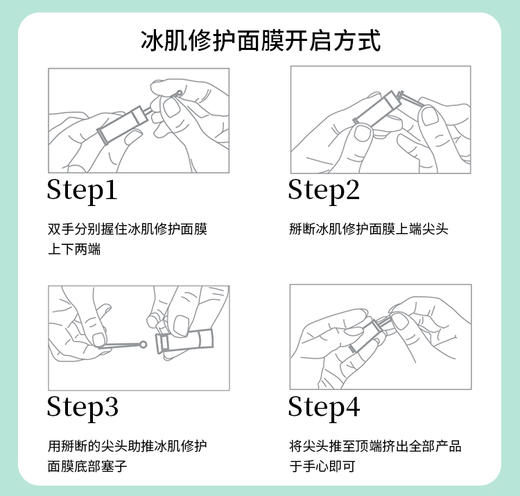 冰肌修护面膜开启方式

Step1

双手分别握住冰肌修护面膜上下两端

Step2

掰断冰肌修护面膜上端尖头

Step3

用掰断的尖头助推冰肌修护面膜底部塞子

Step4

将尖头推至顶端挤出全部产品于手心即可