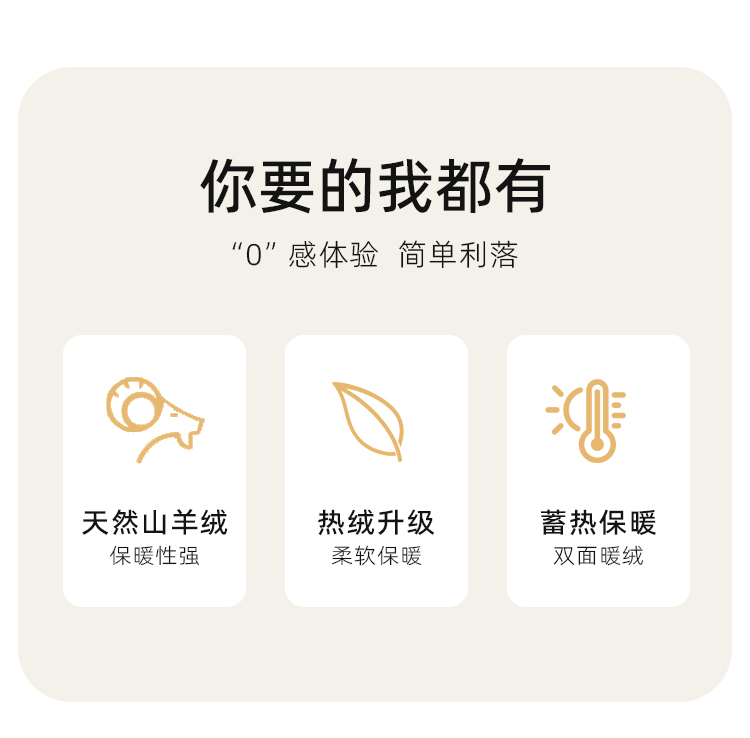 你要的我都有

“0”感体验 简单利落

天然山羊绒
保暖性强

热绒升级
柔软保暖

蓄热保暖
双面暖绒