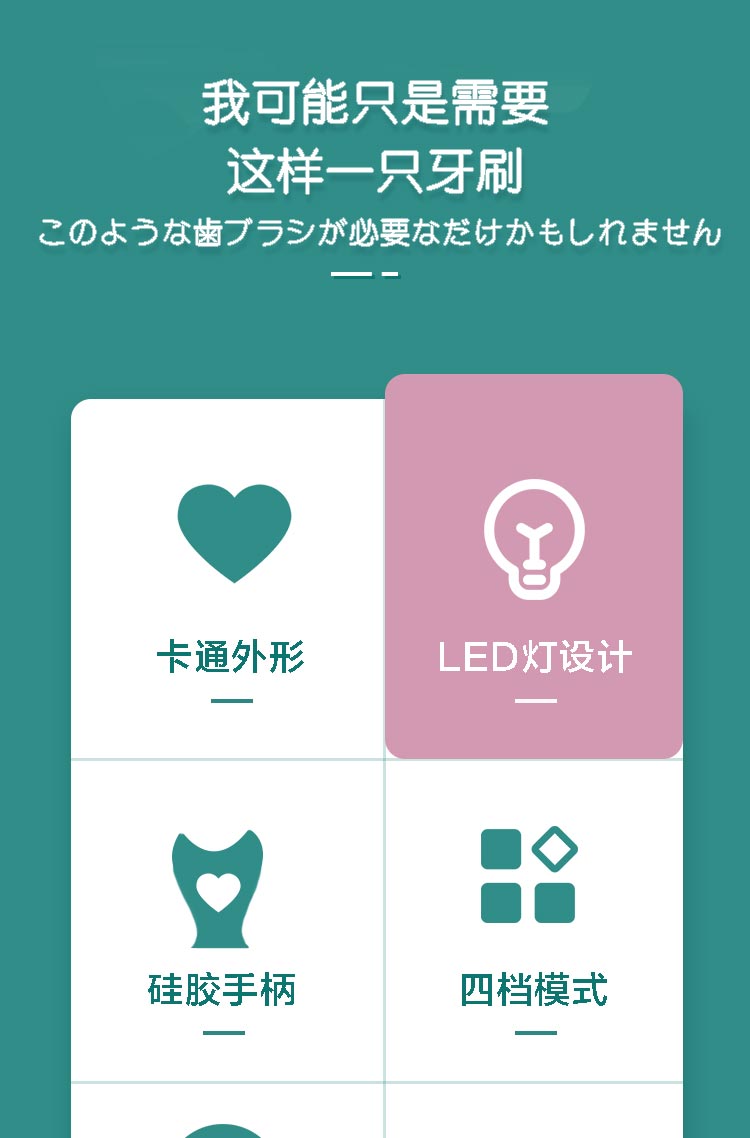 我可能只是需要
这样一只牙刷
このような歯ブラシが必要なだけかもしれません

卡通外形

LED灯设计

硅胶手柄

四档模式