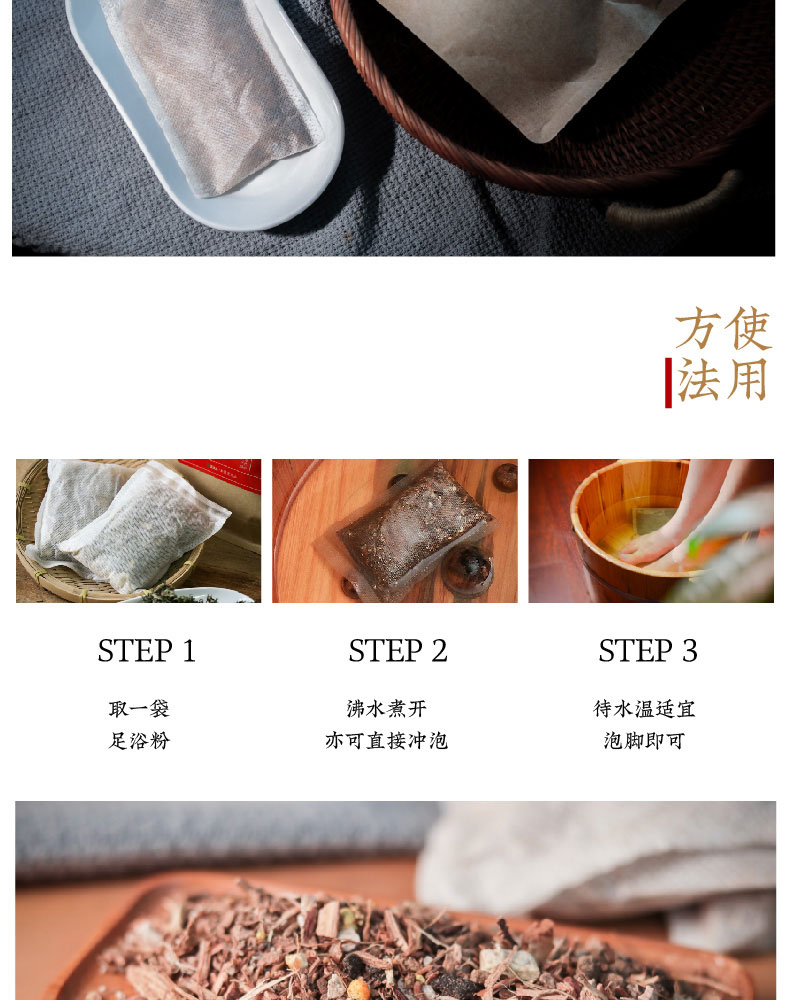 使用方法

STEP 1
取一袋
足浴粉

STEP 2
沸水煮开
亦可直接冲泡

STEP 3
待水温适宜
泡脚即可