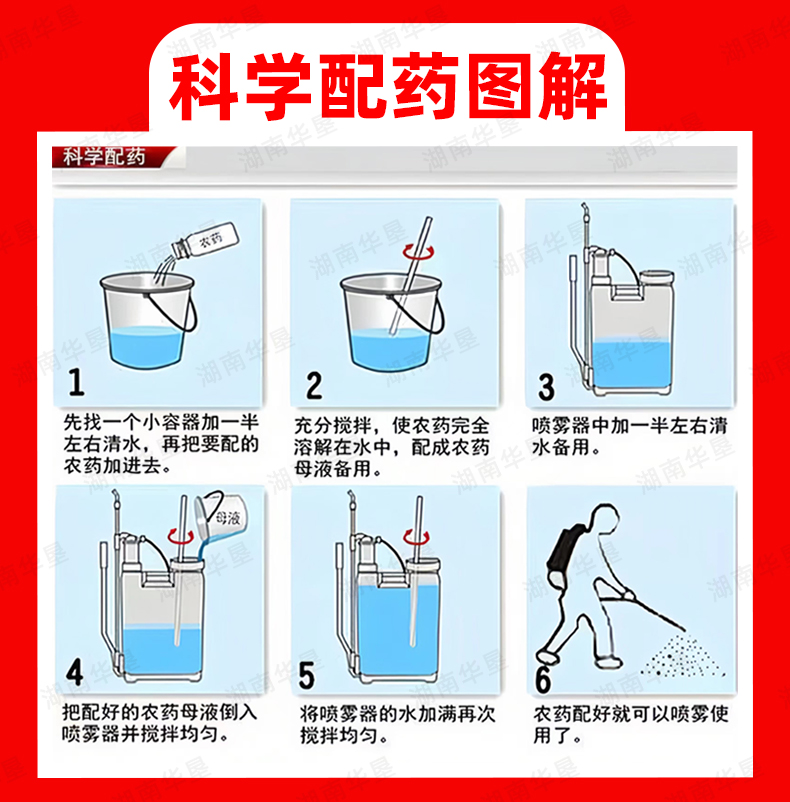 科学配药图解

科学配药

农药

1

先找一个小容器加一半左右清水，再把要配的农药加进去。

2

充分搅拌，使农药完全溶解在水中，配成农药母液备用。

3

喷雾器中加一半左右清水备用。

母液

4

把配好的农药母液倒入喷雾器并搅拌均匀。

5

将喷雾器的水加满再次搅拌均匀。

6

农药配好就可以喷雾使用了。

湖南华垦