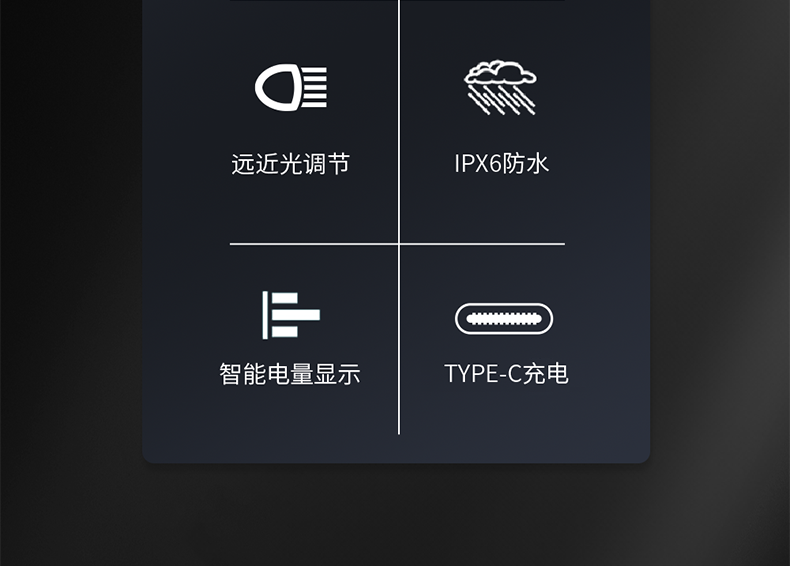 远近光调节

IPX6防水

智能电量显示

TYPE-C充电