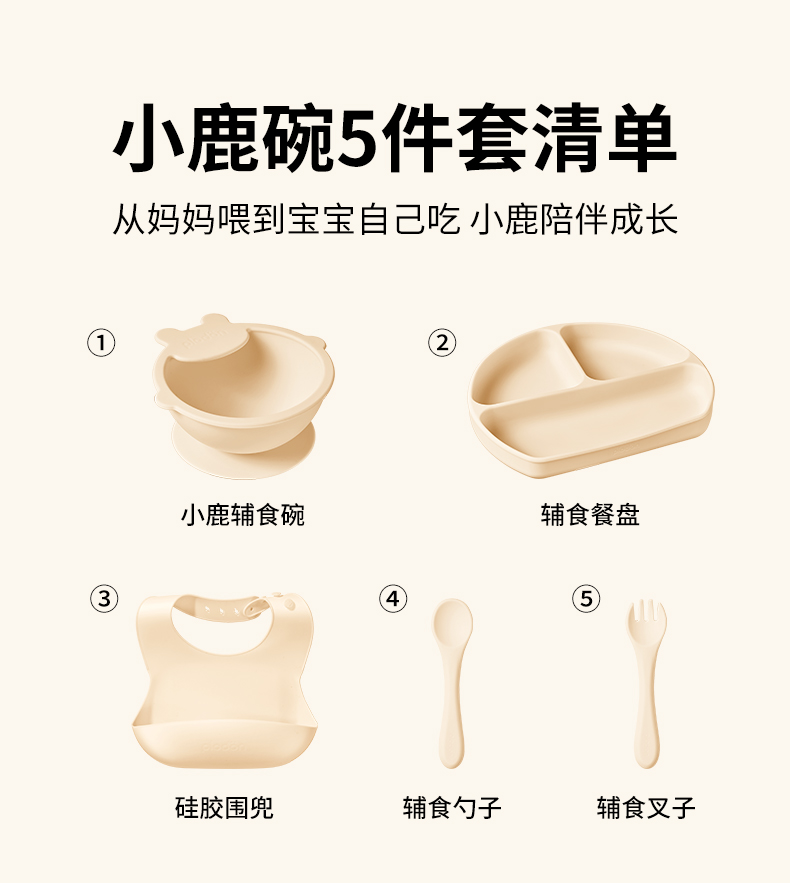 小鹿碗5件套清单

从妈妈喂到宝宝自己吃 小鹿陪伴成长

①

小鹿辅食碗

②

辅食餐盘

③

硅胶围兜

④

辅食勺子

⑤

辅食叉子