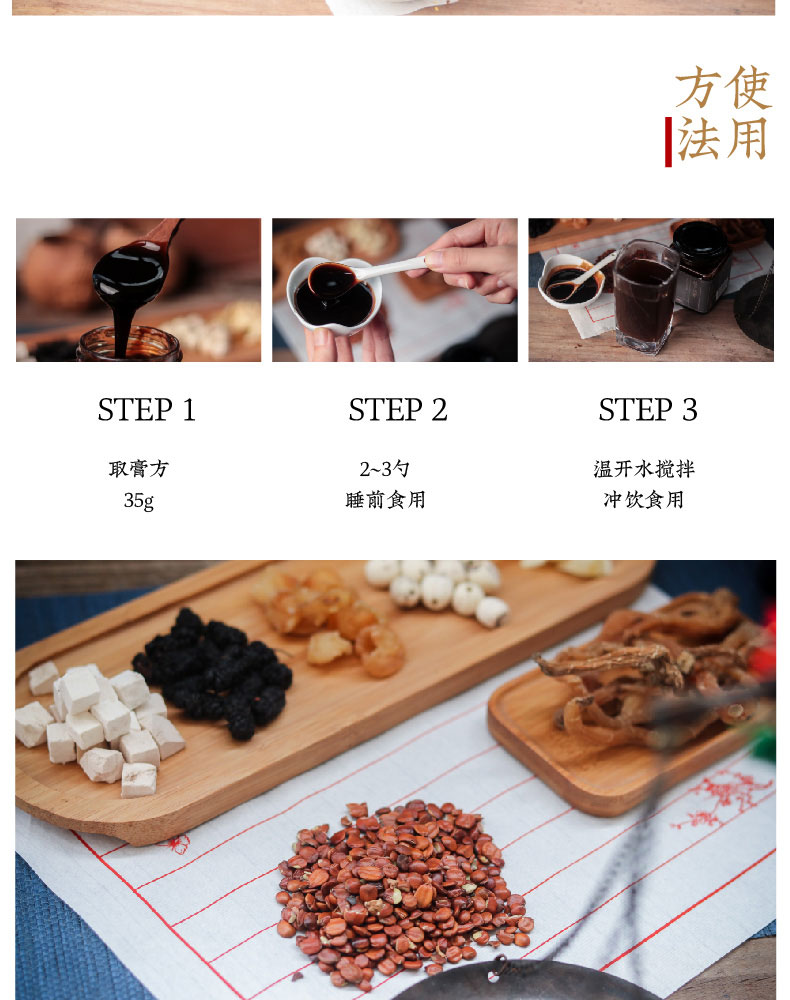 使用方法

STEP 1

取膏方
35g

STEP 2

2~3勺
睡前食用

STEP 3

温开水搅拌
冲饮食用