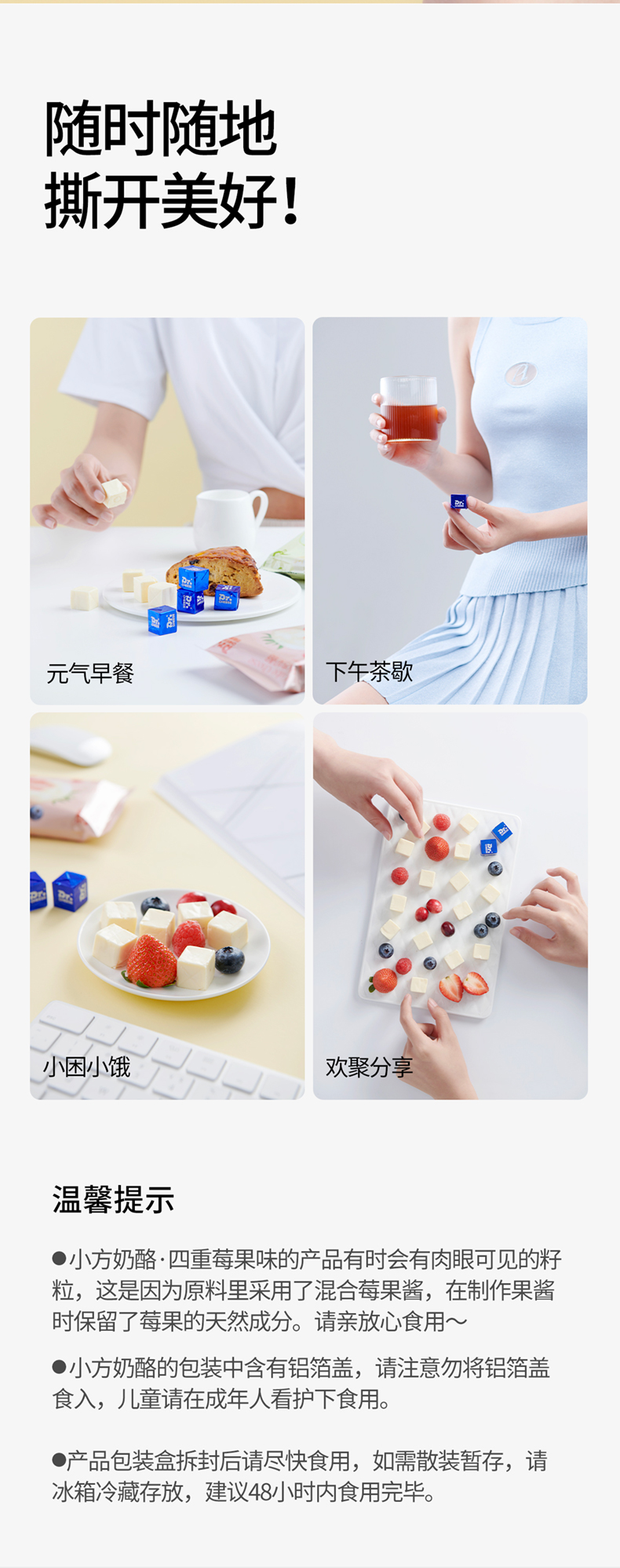 随时随地
撕开美好！

元气早餐

下午茶歇

小困小饿

欢聚分享

温馨提示

●小方奶酪·四重莓果味的产品有时会有肉眼可见的籽粒，这是因为原料里采用了混合莓果酱，在制作果酱时保留了莓果的天然成分。请亲放心食用~

●小方奶酪的包装中含有铝箔盖，请注意勿将铝箔盖食入，儿童请在成年人看护下食用。

●产品包装盒拆封后请尽快食用，如需散装暂存，请冰箱冷藏存放，建议48小时内食用完毕。