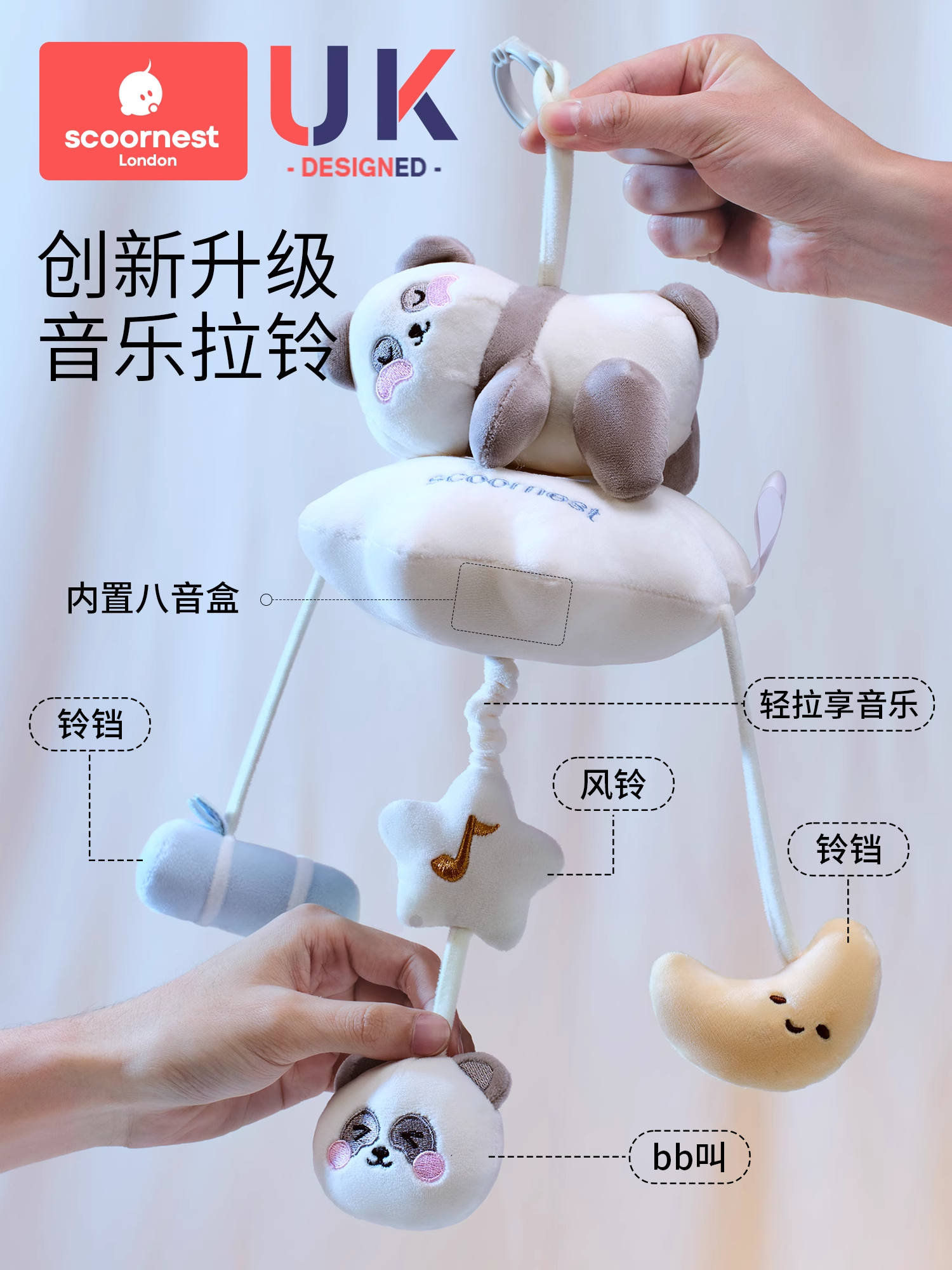 scoornest
London

UK
- DESIGNED -

创新升级
音乐拉铃

scoornest

内置八音盒

铃铛

轻拉享音乐

风铃

铃铛

bb叫