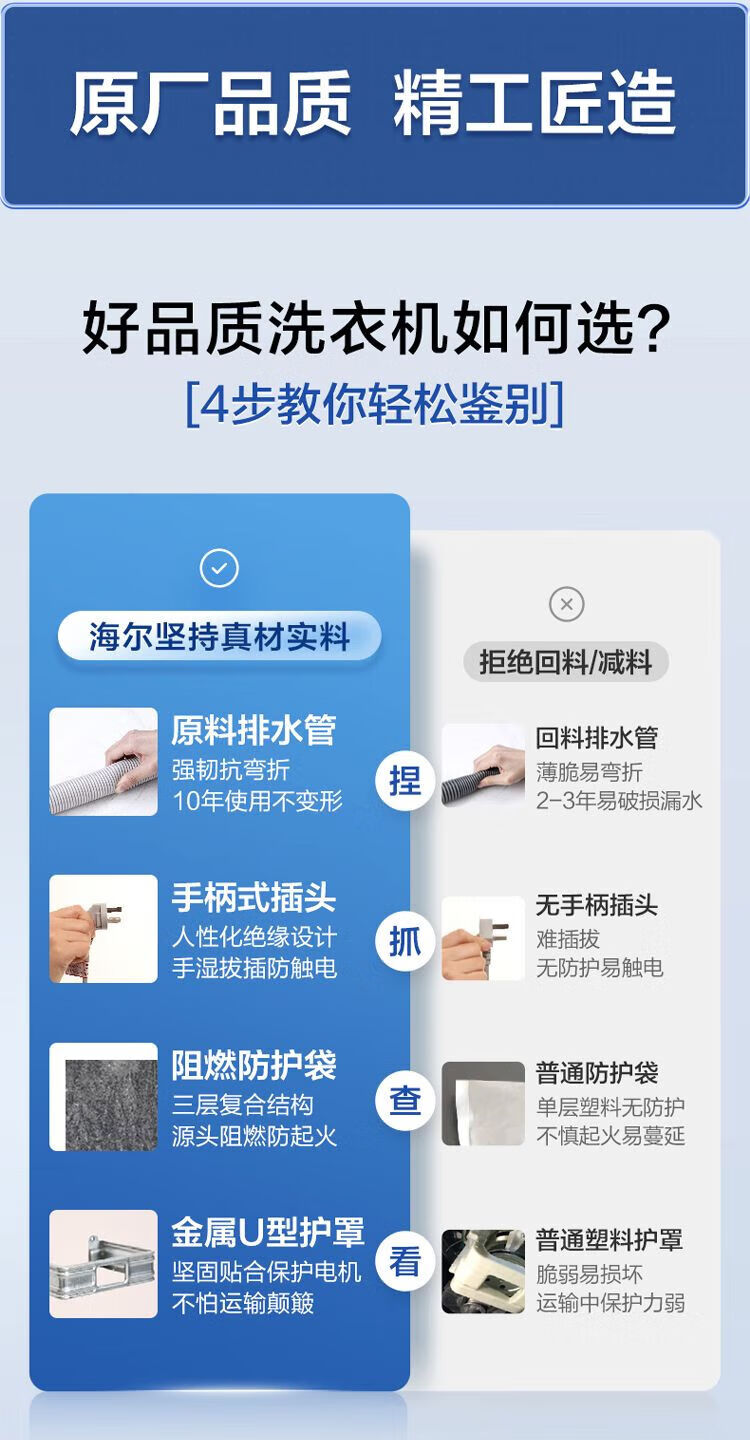 原厂品质 精工匠造

好品质洗衣机如何选?
[4步教你轻松鉴别]

海尔坚持真材实料

原料排水管
强韧抗弯折
10年使用不变形

手柄式插头
人性化绝缘设计
手湿拔插防触电

阻燃防护袋
三层复合结构
源头阻燃防起火

金属U型护罩
坚固贴合保护电机
不怕运输颠簸

捏
抓
查
看

拒绝回料/减料

回料排水管
薄脆易弯折
2-3年易破损漏水

无手柄插头
难插拔
无防护易触电

普通防护袋
单层塑料无防护
不慎起火易蔓延

普通塑料护罩
脆弱易损坏
运输中保护力弱