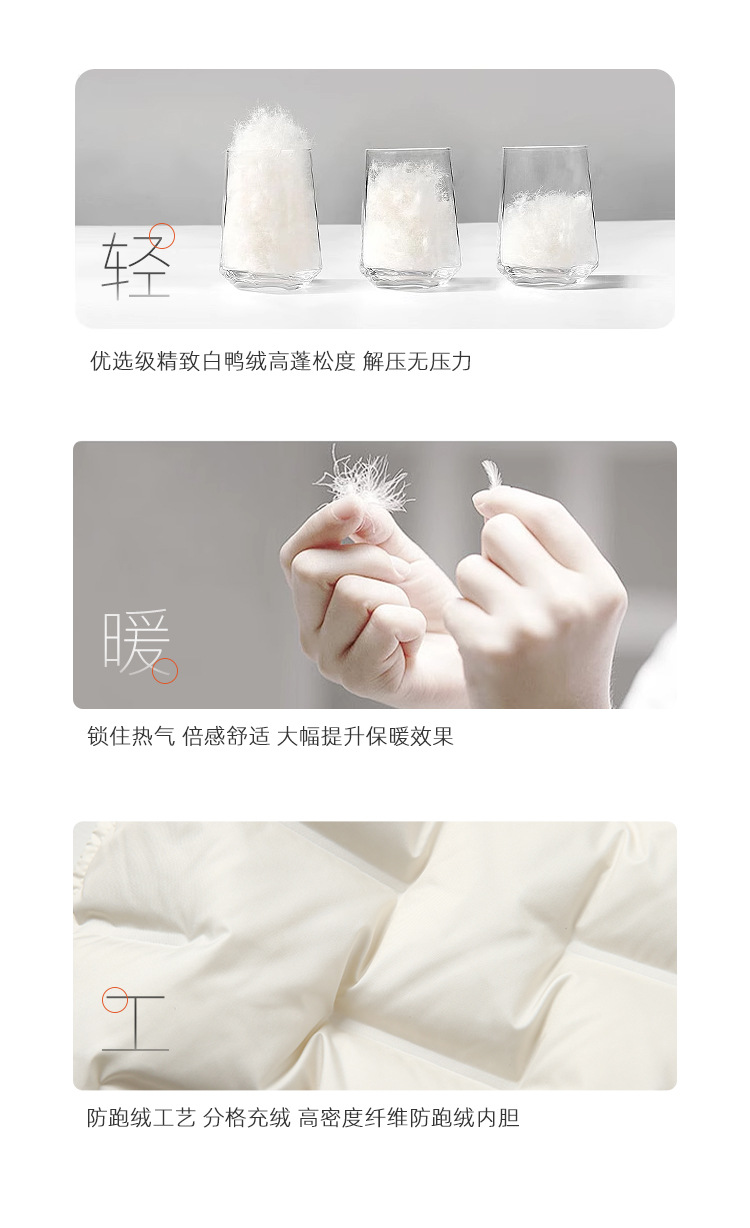 轻

优选级精致白鸭绒高蓬松度 解压无压力

暖

锁住热气 倍感舒适 大幅提升保暖效果

工

防跑绒工艺 分格充绒 高密度纤维防跑绒内胆