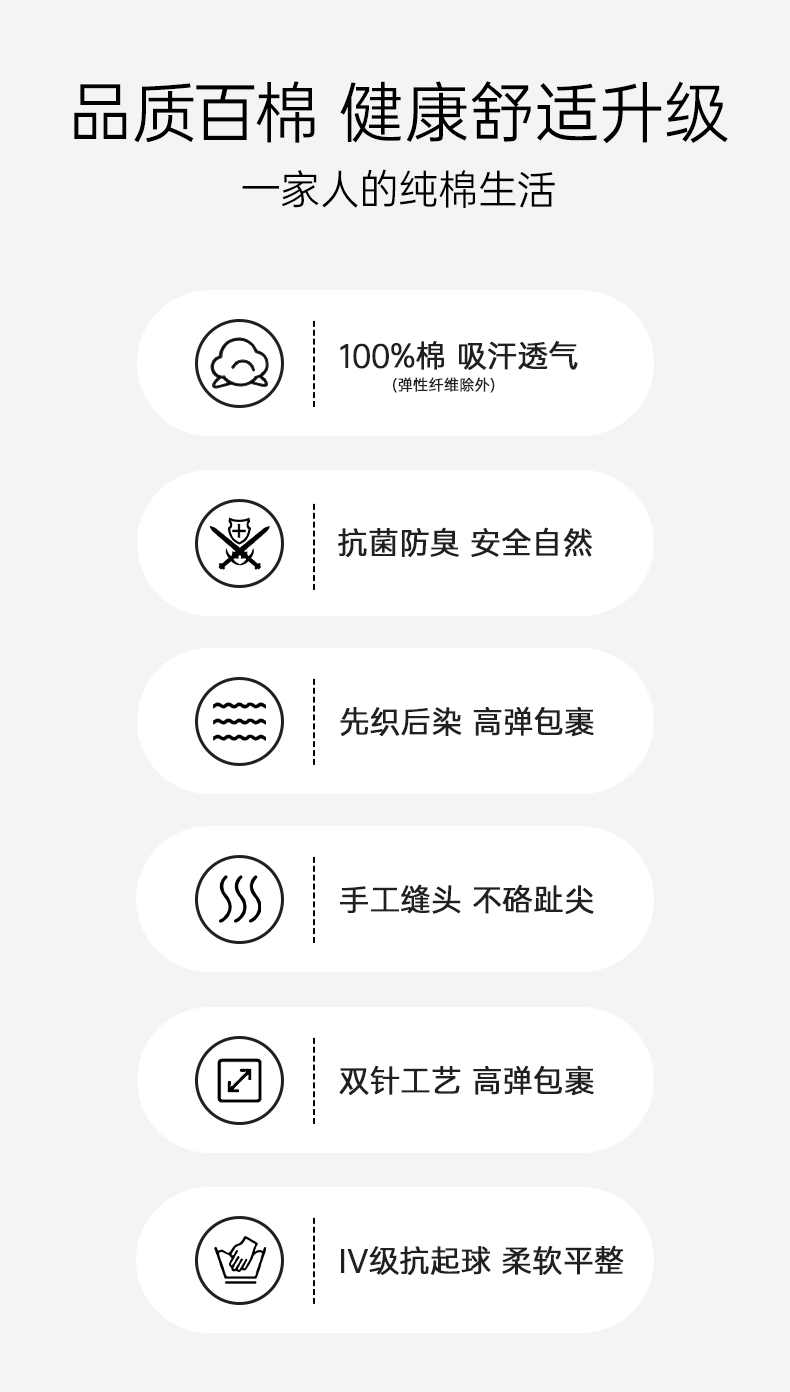 品质百棉 健康舒适升级

一家人的纯棉生活

100%棉 吸汗透气
(弹性纤维除外)

抗菌防臭 安全自然

先织后染 高弹包裹

手工缝头 不硌趾尖

双针工艺 高弹包裹

IV级抗起球 柔软平整