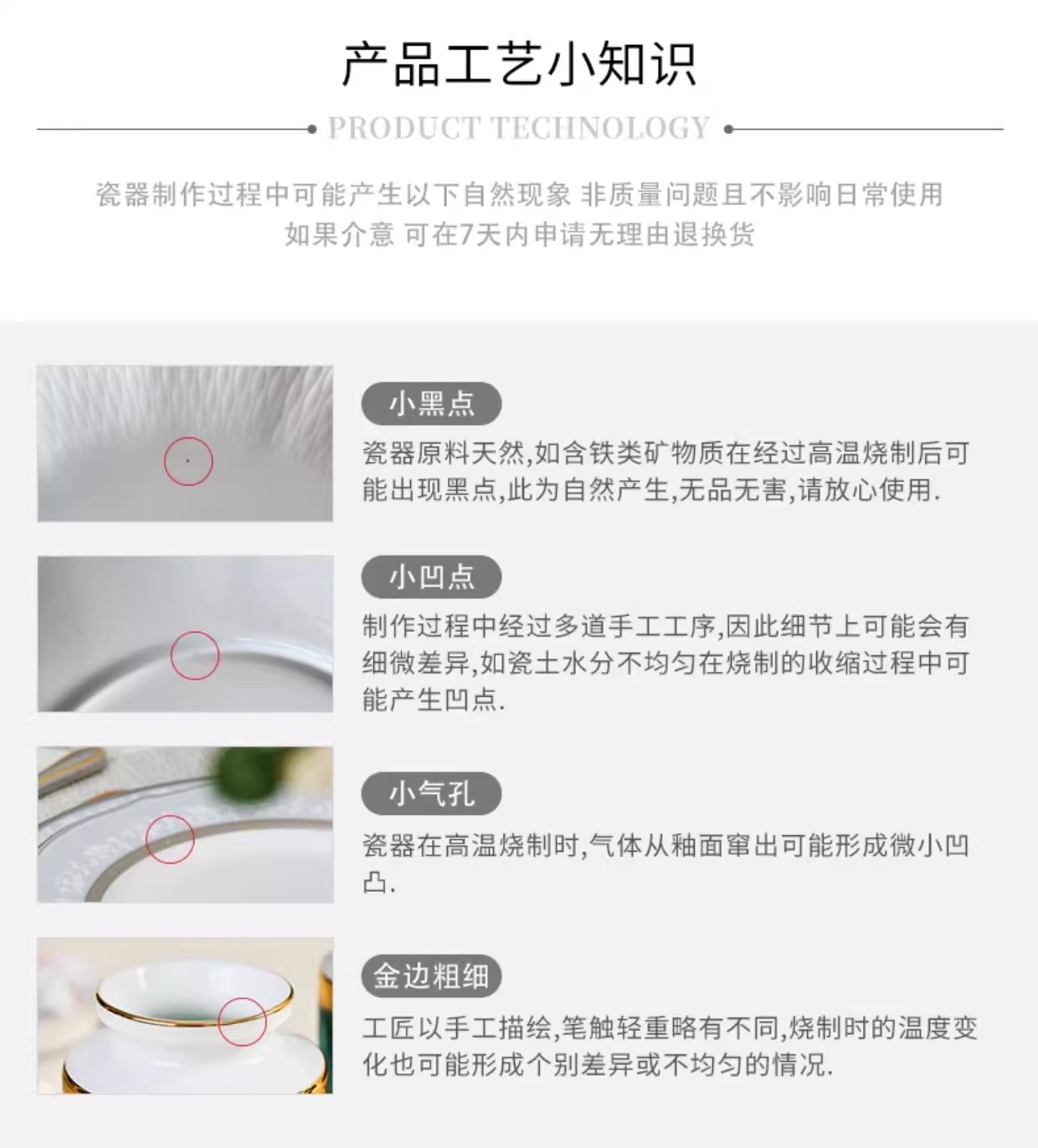 产品工艺小知识

PRODUCT TECHNOLOGY

瓷器制作过程中可能产生以下自然现象 非质量问题且不影响日常使用
如果介意 可在7天内申请无理由退换货

小黑点

瓷器原料天然,如含铁类矿物质在经过高温烧制后可能出现黑点,此为自然产生,无品无害,请放心使用.

小凹点

制作过程中经过多道手工工序,因此细节上可能会有细微差异,如瓷土水分不均匀在烧制的收缩过程中可能产生凹点.

小气孔

瓷器在高温烧制时,气体从釉面窜出可能形成微小凹凸.

金边粗细

工匠以手工描绘,笔触轻重略有不同,烧制时的温度变化也可能形成个别差异或不均匀的情况.