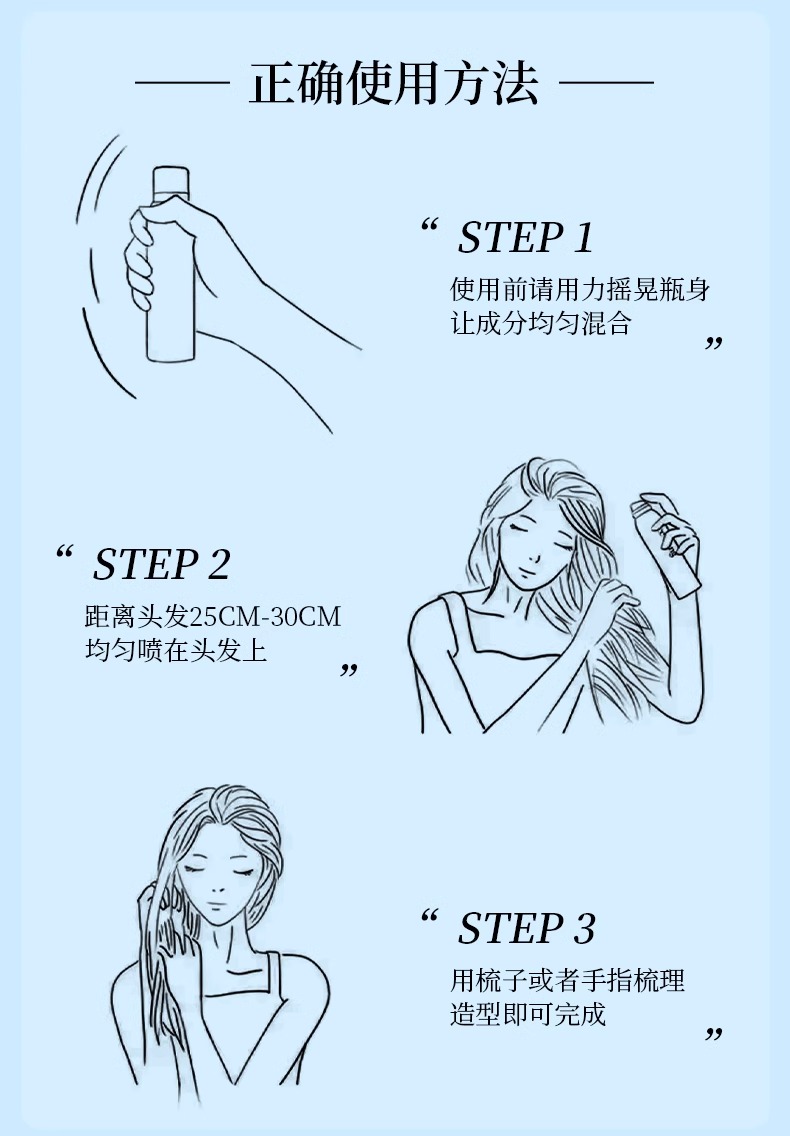 —— 正确使用方法 ——

“ STEP 1
使用前请用力摇晃瓶身
让成分均匀混合 ”

“ STEP 2
距离头发25CM-30CM
均匀喷在头发上 ”

“ STEP 3
用梳子或者手指梳理
造型即可完成 ”