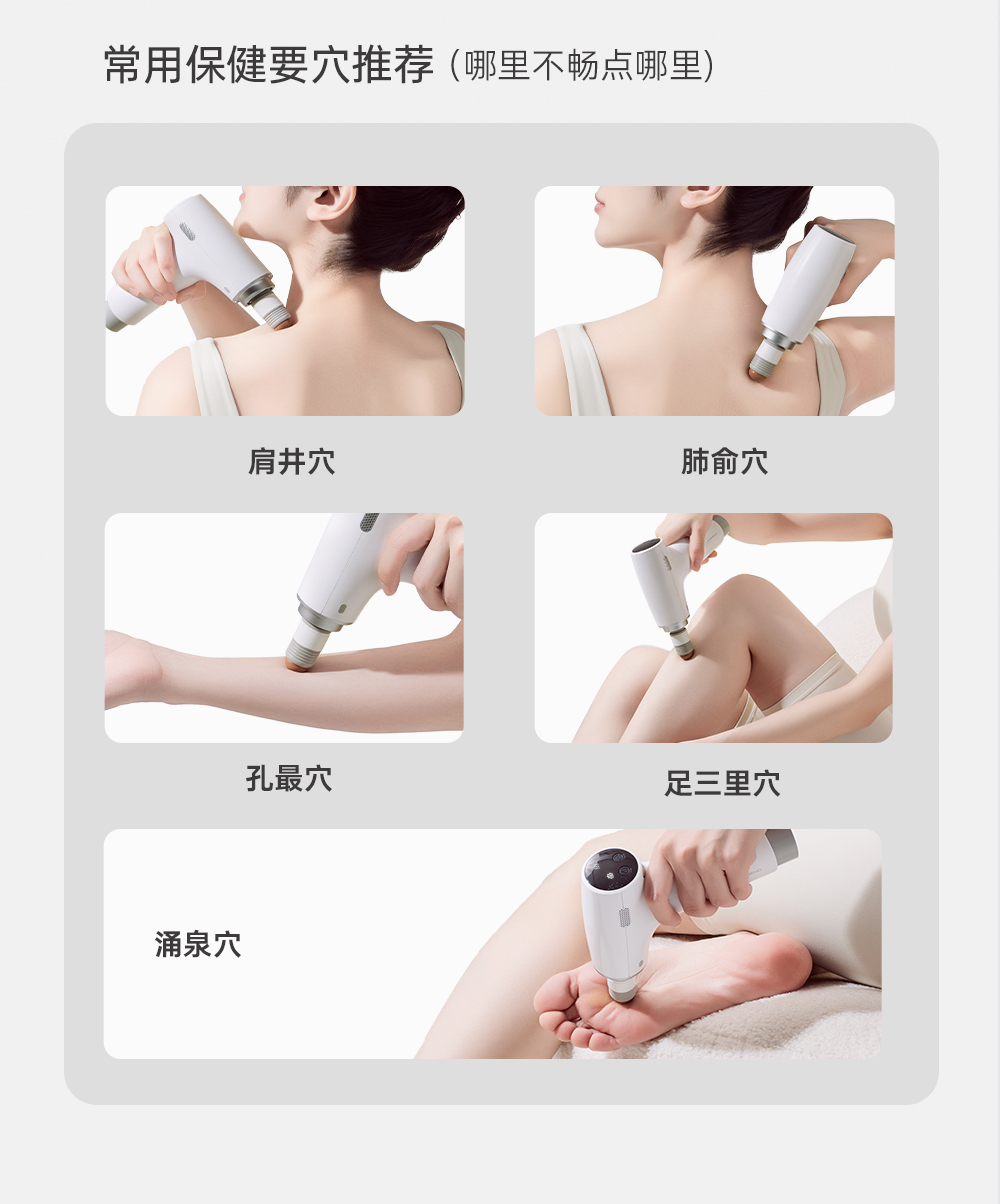 常用保健要穴推荐（哪里不畅点哪里）

肩井穴

肺俞穴

孔最穴

足三里穴

涌泉穴