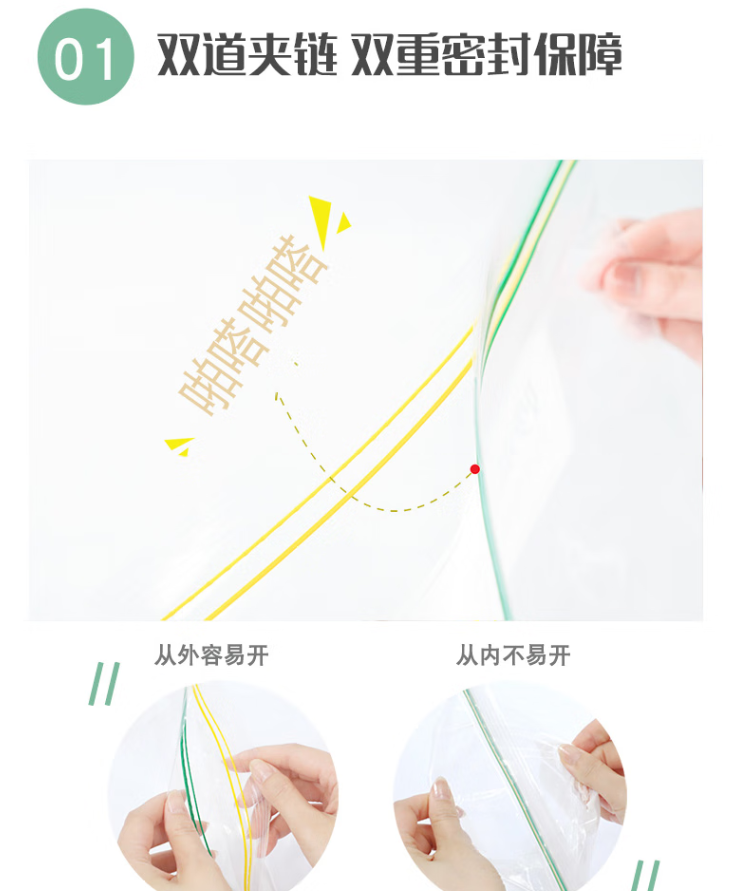 01 双道夹链 双重密封保障

啪嗒啪嗒

从外容易开

从内不易开