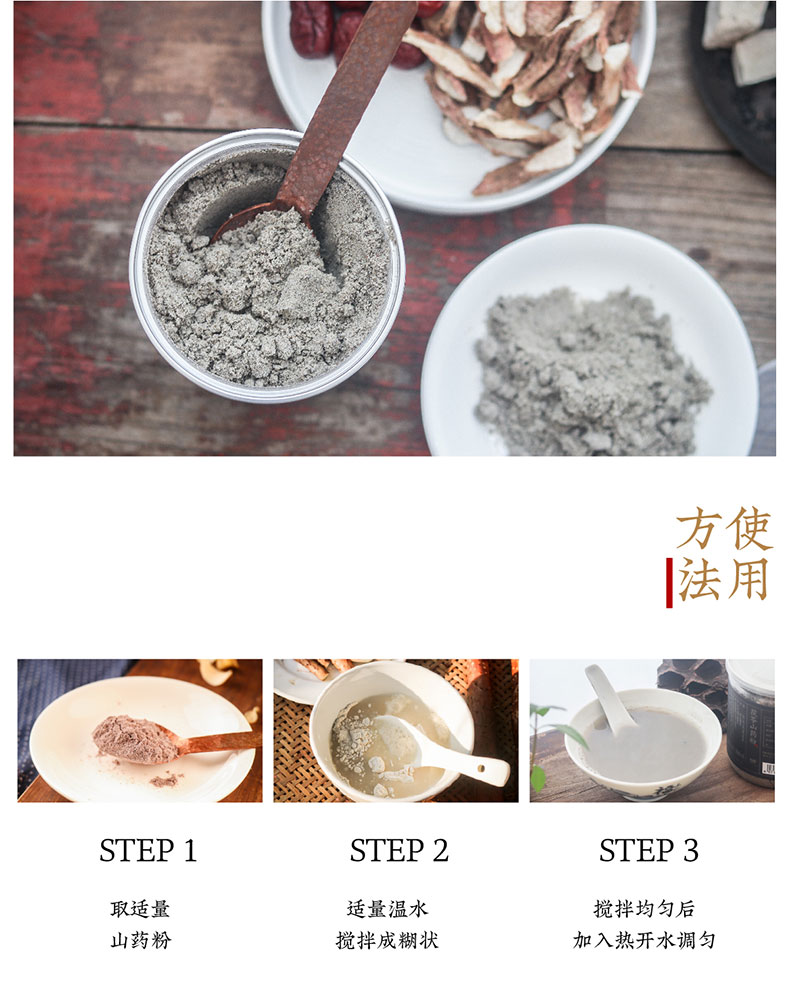 使用方法

STEP 1

取适量
山药粉

STEP 2

适量温水
搅拌成糊状

STEP 3

搅拌均匀后
加入热开水调匀