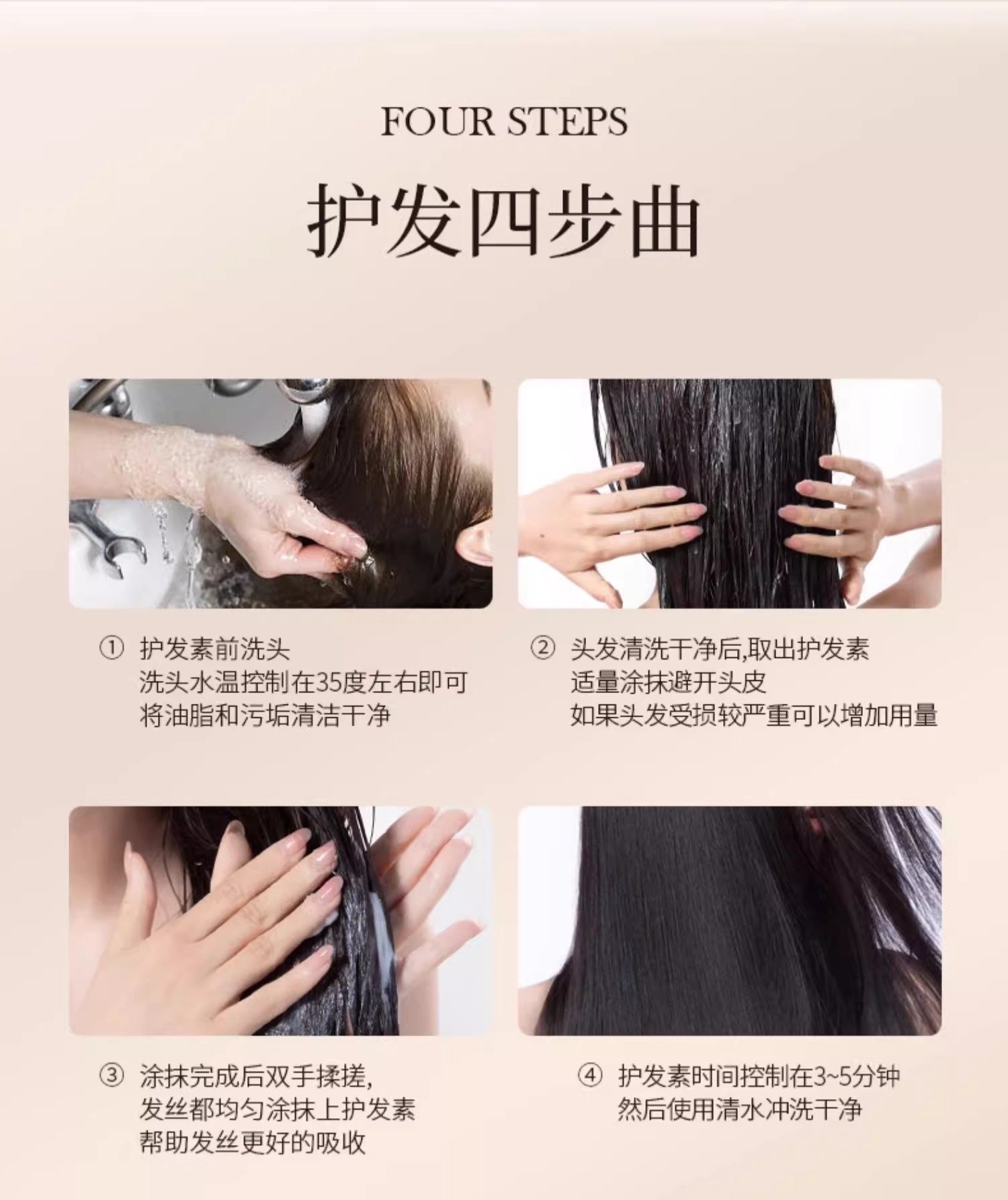 FOUR STEPS

护发四步曲

① 护发素前洗头
洗头水温控制在35度左右即可
将油脂和污垢清洁干净

② 头发清洗干净后,取出护发素
适量涂抹避开头皮
如果头发受损较严重可以增加用量

③ 涂抹完成后双手揉搓,
发丝都均匀涂抹上护发素
帮助发丝更好的吸收

④ 护发素时间控制在3~5分钟
然后使用清水冲洗干净