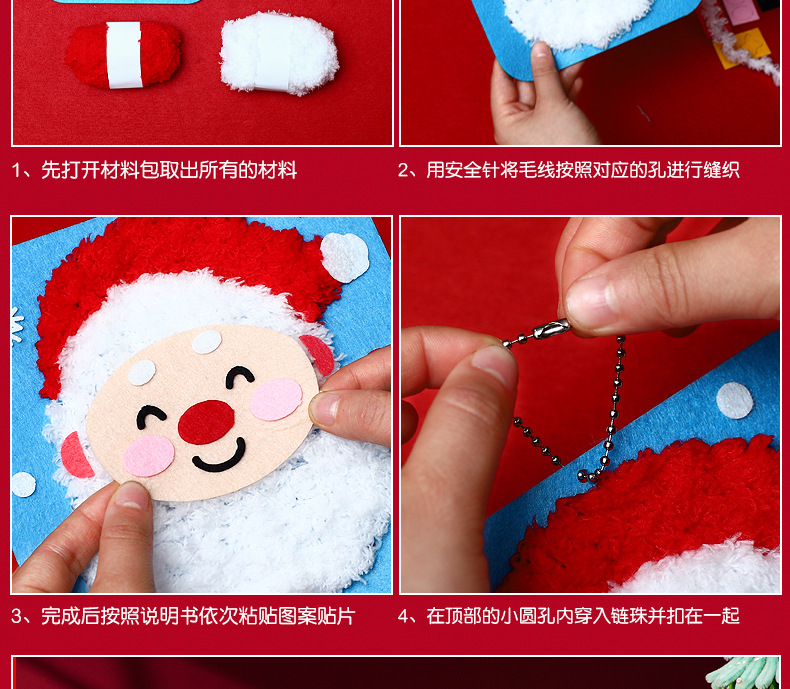 1、先打开材料包取出所有的材料

2、用安全针将毛线按照对应的孔进行缝织

3、完成后按照说明书依次粘贴图案贴片

4、在顶部的小圆孔内穿入链珠并扣在一起