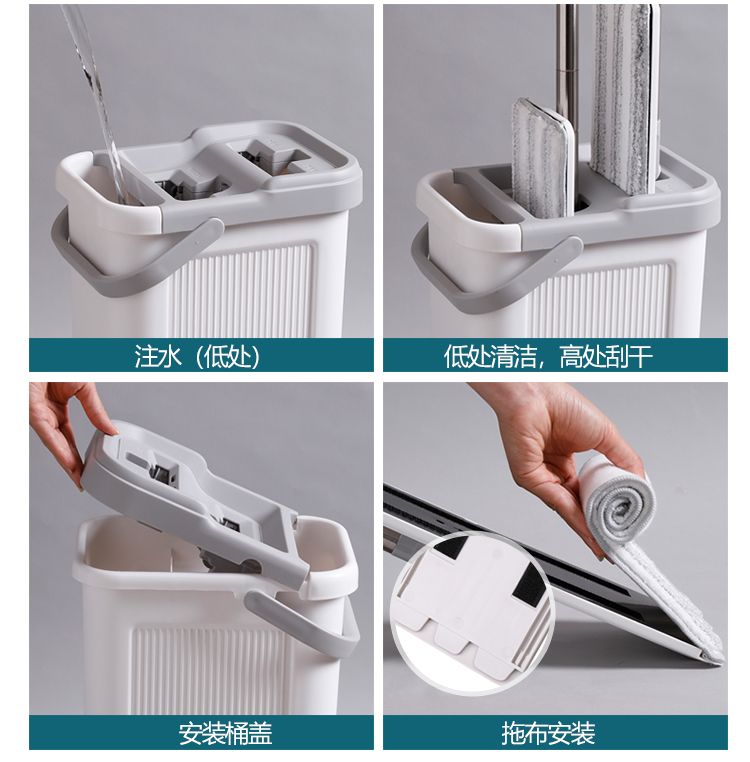 注水（低处）

低处清洁，高处刮干

安装桶盖

拖布安装