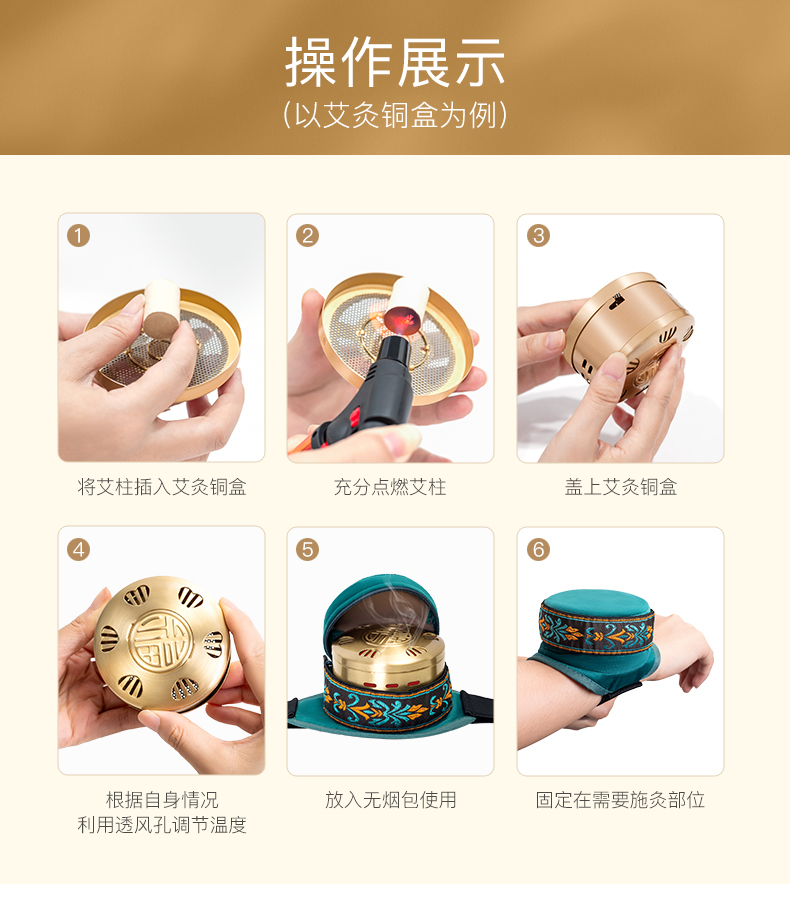 操作展示
(以艾灸铜盒为例)

1
将艾柱插入艾灸铜盒

2
充分点燃艾柱

3
盖上艾灸铜盒

4
根据自身情况
利用透风孔调节温度

5
放入无烟包使用

6
固定在需要施灸部位