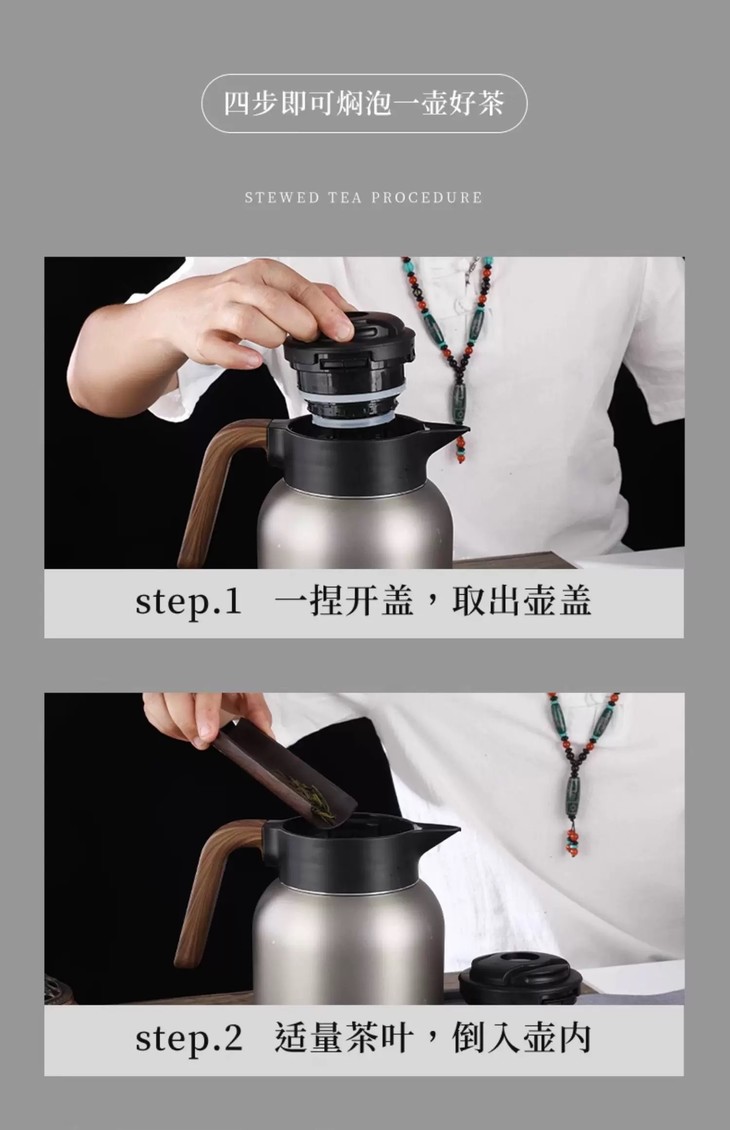 四步即可焖泡一壶好茶

STEWED TEA PROCEDURE

step.1 一捏开盖，取出壶盖

step.2 适量茶叶，倒入壶内