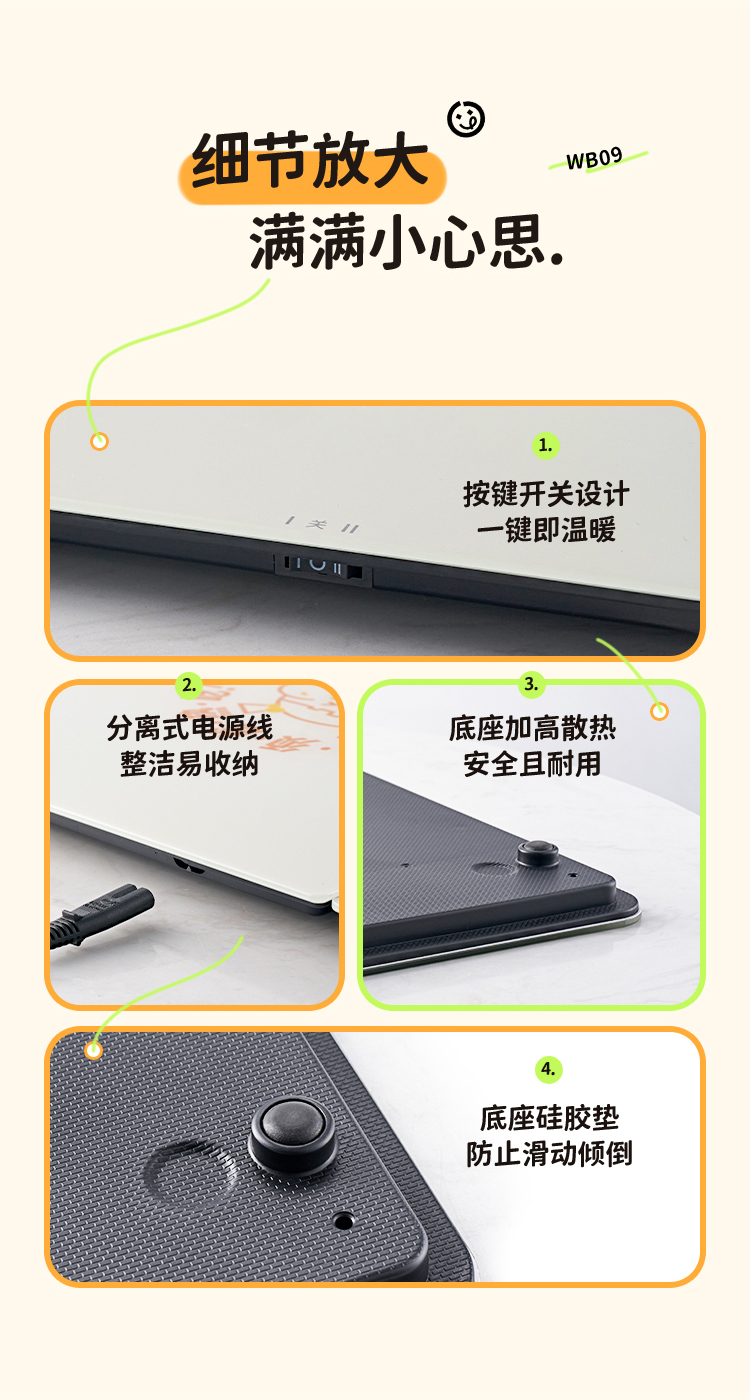 细节放大
WB09
满满小心思.

1.
按键开关设计
一键即温暖

I 关 II

2.
分离式电源线
整洁易收纳

3.
底座加高散热
安全且耐用

4.
底座硅胶垫
防止滑动倾倒