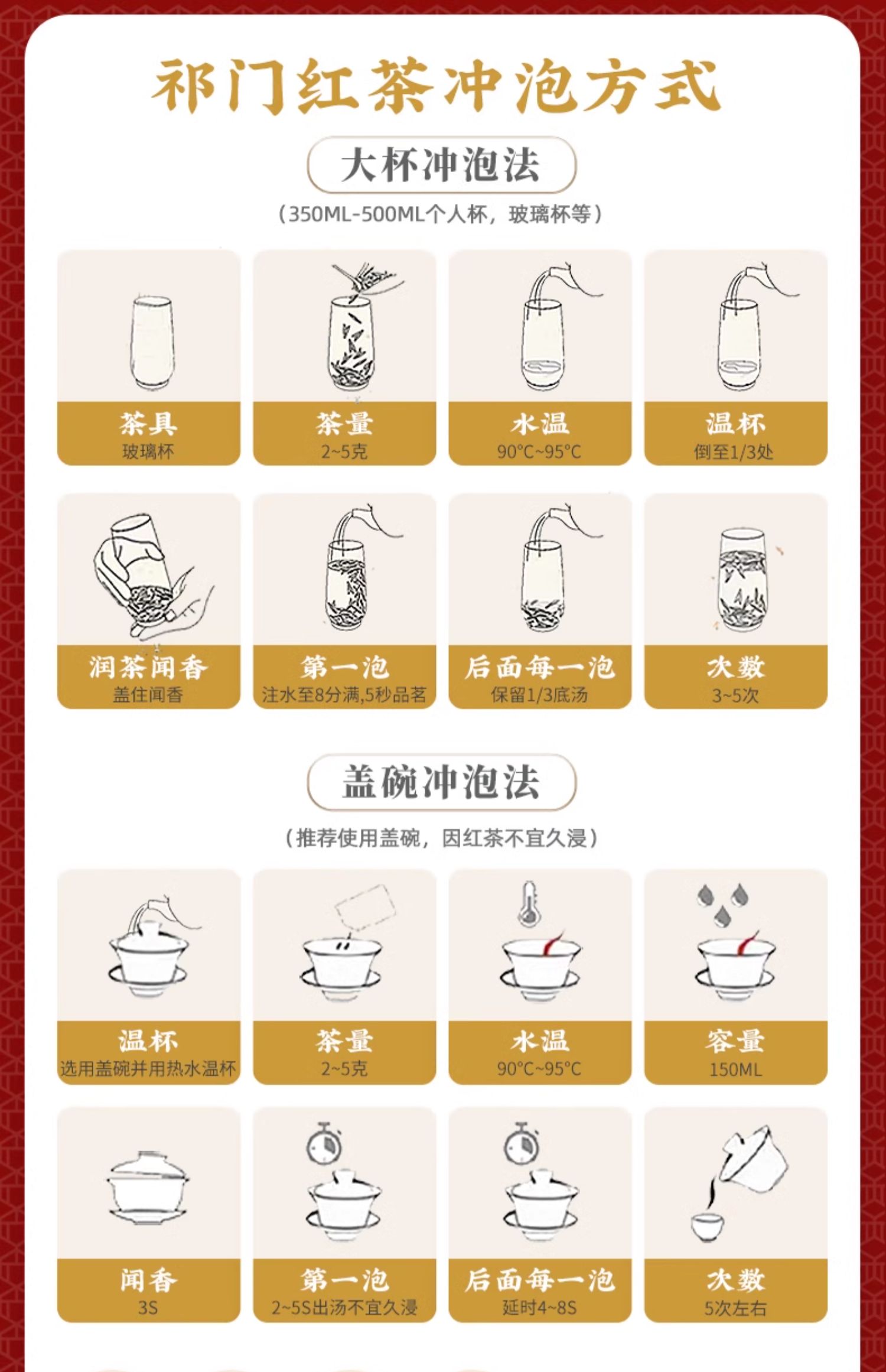 祁门红茶冲泡方式

大杯冲泡法

（350ML-500ML个人杯，玻璃杯等）

茶具
玻璃杯

茶量
2~5克

水温
90°C~95°C

温杯
倒至1/3处

润茶闻香
盖住闻香

第一泡
注水至8分满,5秒品茗

后面每一泡
保留1/3底汤

次数
3~5次

盖碗冲泡法

（推荐使用盖碗，因红茶不宜久浸）

温杯
选用盖碗并用热水温杯

茶量
2~5克

水温
90°C~95°C

容量
150ML

闻香
3S

第一泡
2~5S出汤不宜久浸

后面每一泡
延时4~8S

次数
5次左右