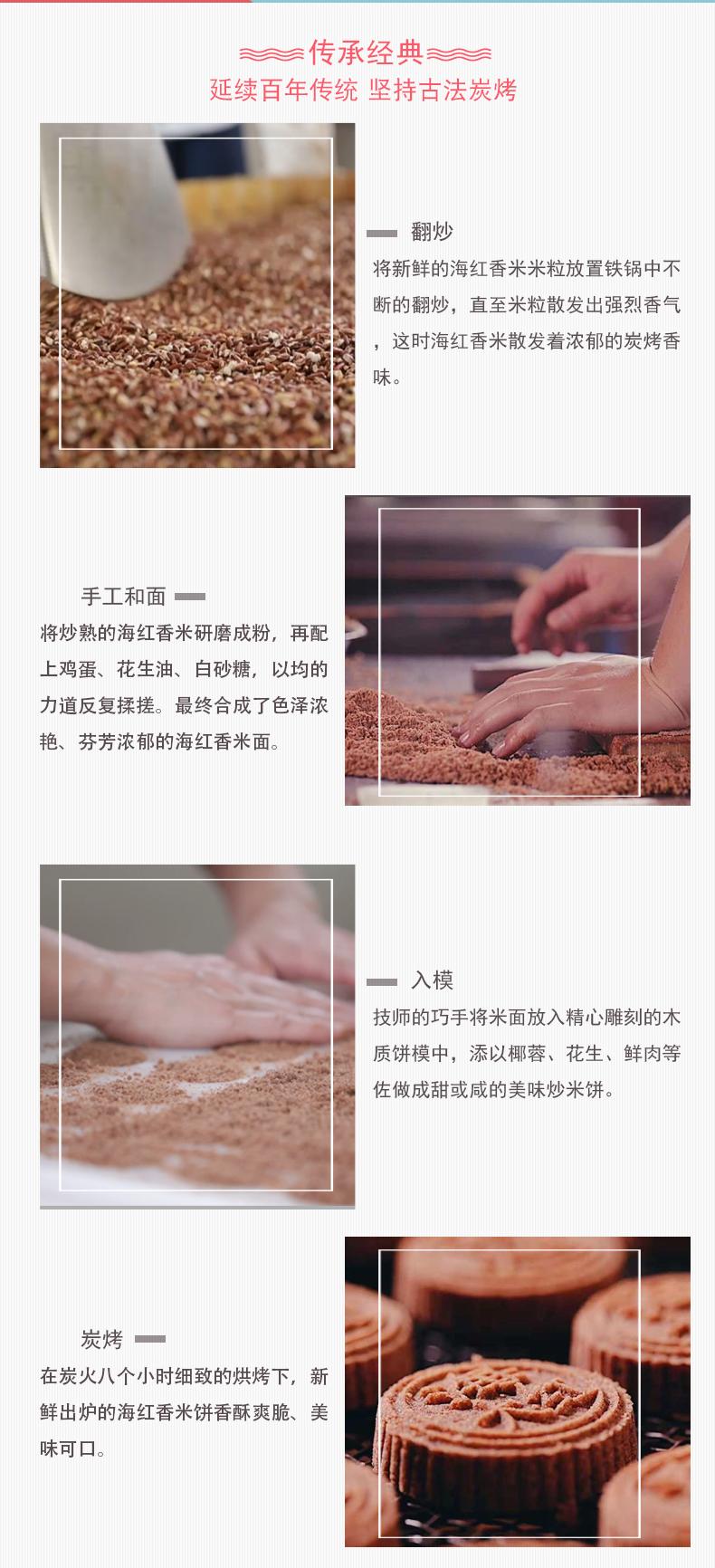 传承经典
延续百年传统 坚持古法炭烤

翻炒
将新鲜的海红香米米粒放置铁锅中不断的翻炒，直至米粒散发出强烈香气，这时海红香米散发着浓郁的炭烤香味。

手工和面
将炒熟的海红香米研磨成粉，再配上鸡蛋、花生油、白砂糖，以均的力道反复揉搓。最终合成了色泽浓艳、芬芳浓郁的海红香米面。

入模
技师的巧手将米面放入精心雕刻的木质饼模中，添以椰蓉、花生、鲜肉等佐做成甜或咸的美味炒米饼。

炭烤
在炭火八个小时细致的烘烤下，新鲜出炉的海红香米饼香酥爽脆、美味可口。