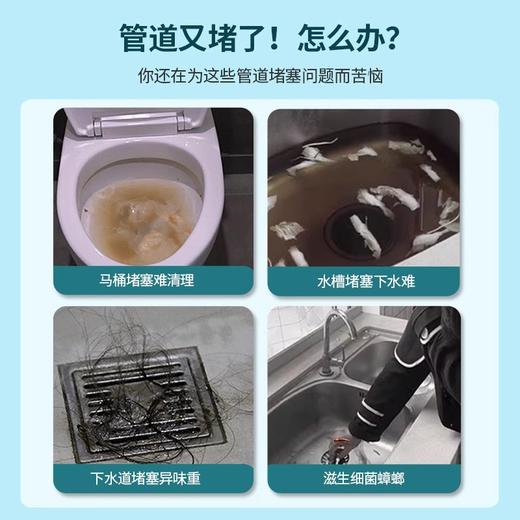 管道又堵了！怎么办？

你还在为这些管道堵塞问题而苦恼

马桶堵塞难清理

水槽堵塞下水难

下水道堵塞异味重

滋生细菌蟑螂