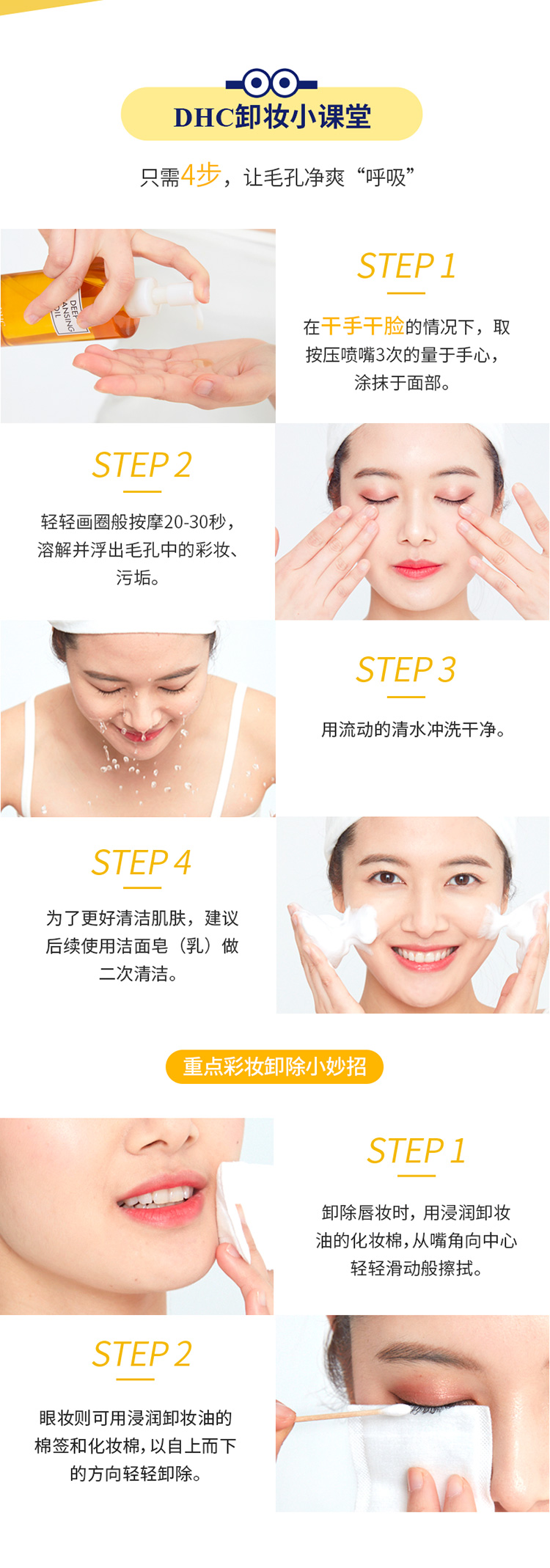 DHC卸妆小课堂

只需4步，让毛孔净爽“呼吸”

DEEP CLEANSING OIL

STEP 1

在干手干脸的情况下，取按压喷嘴3次的量于手心，涂抹于面部。

STEP 2

轻轻画圈般按摩20-30秒，溶解并浮出毛孔中的彩妆、污垢。

STEP 3

用流动的清水冲洗干净。

STEP 4

为了更好清洁肌肤，建议后续使用洁面皂（乳）做二次清洁。

重点彩妆卸除小妙招

STEP 1

卸除唇妆时，用浸润卸妆油的化妆棉，从嘴角向中心轻轻滑动般擦拭。

STEP 2

眼妆则可用浸润卸妆油的棉签和化妆棉，以自上而下的方向轻轻卸除。