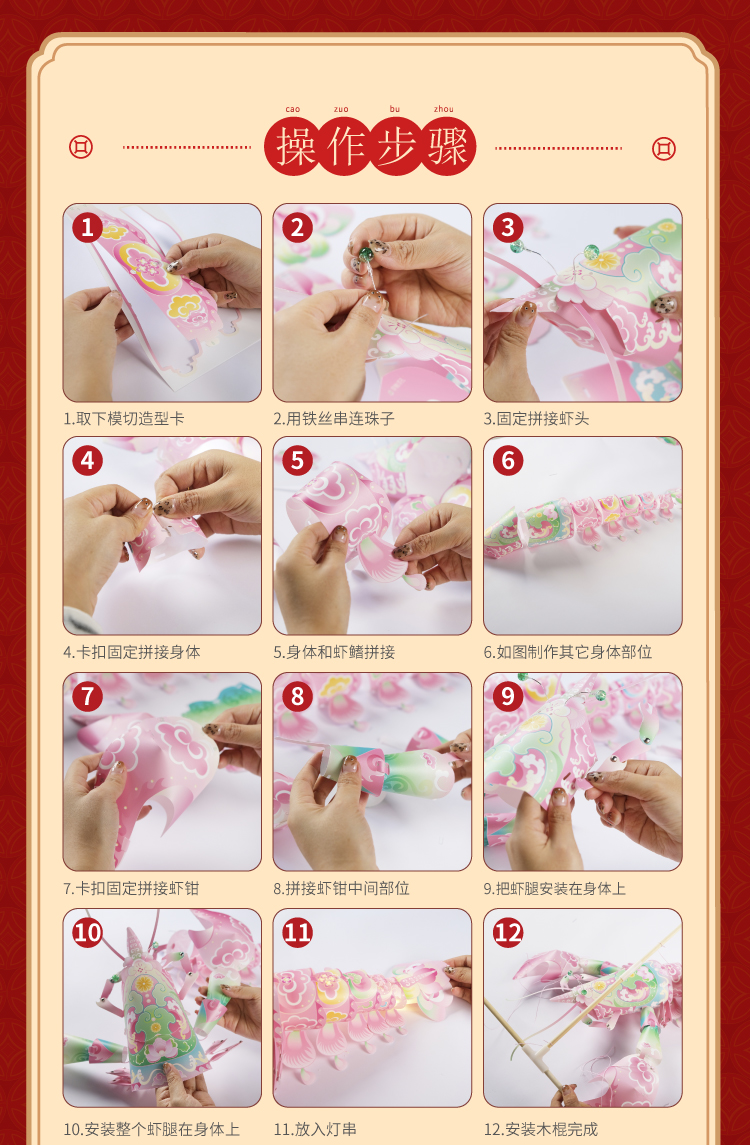 cao zuo bu zhou
操作步骤

1
1.取下模切造型卡

2
2.用铁丝串连珠子

3
3.固定拼接虾头

4
4.卡扣固定拼接身体

5
5.身体和虾鳍拼接

6
6.如图制作其它身体部位

7
7.卡扣固定拼接虾钳

8
8.拼接虾钳中间部位

9
9.把虾腿安装在身体上

10
10.安装整个虾腿在身体上

11
11.放入灯串

12
12.安装木棍完成