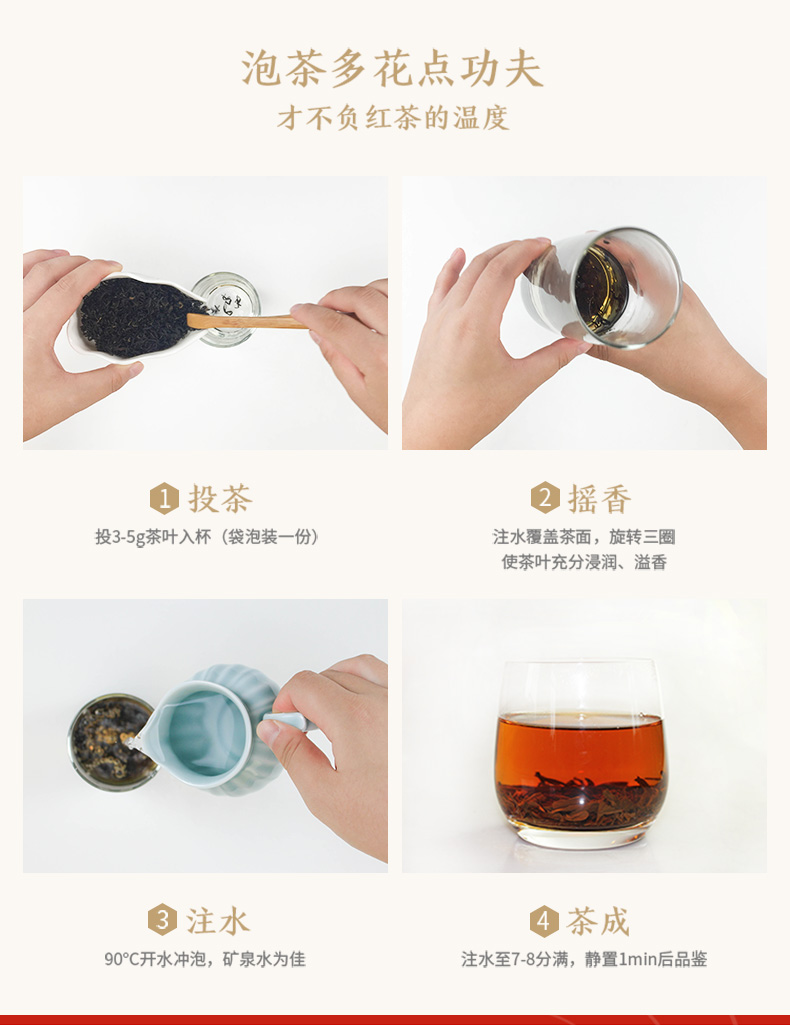 泡茶多花点功夫
才不负红茶的温度

1 投茶
投3-5g茶叶入杯（袋泡装一份）

2 摇香
注水覆盖茶面，旋转三圈
使茶叶充分浸润、溢香

3 注水
90°C开水冲泡，矿泉水为佳

4 茶成
注水至7-8分满，静置1min后品鉴