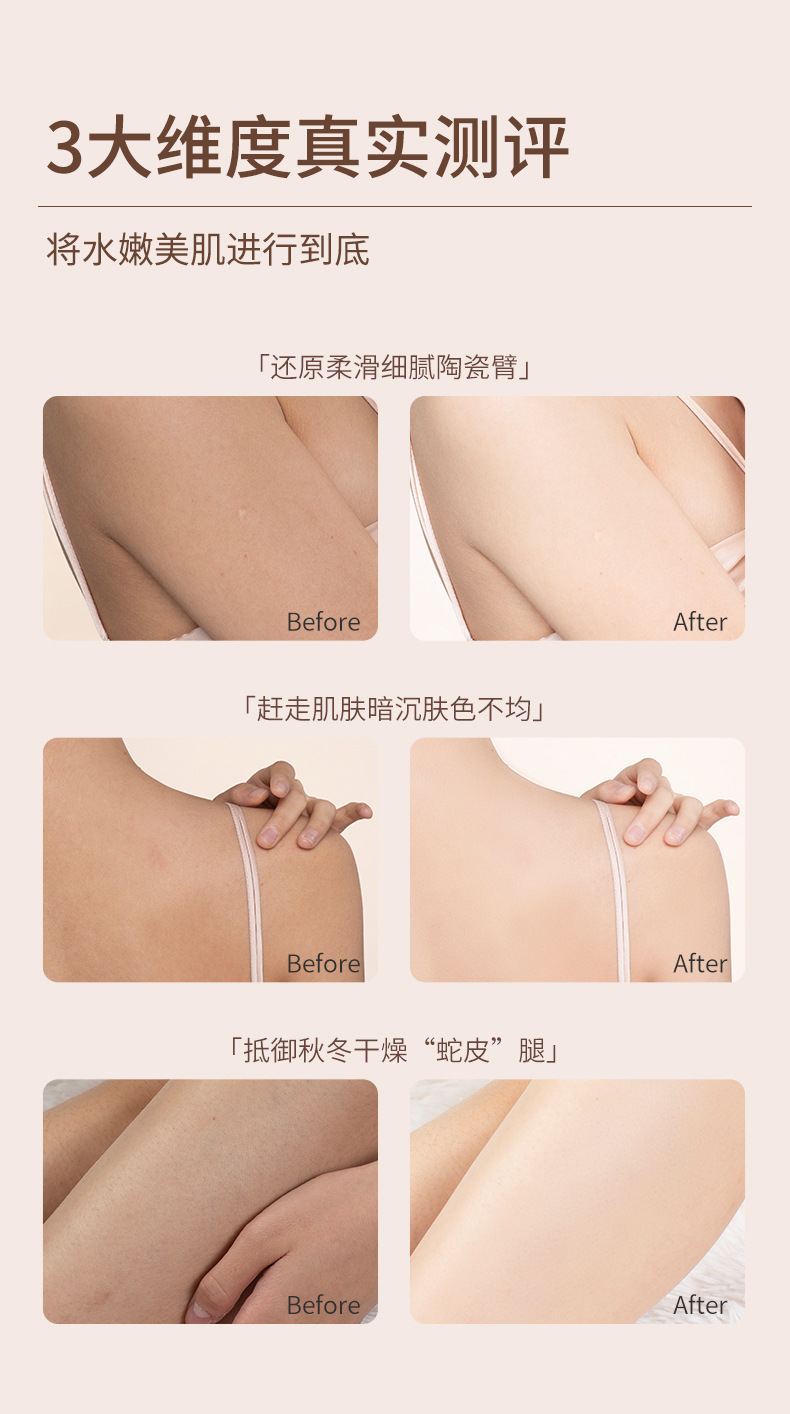 3大维度真实测评

将水嫩美肌进行到底

「还原柔滑细腻陶瓷臂」

Before

After

「赶走肌肤暗沉肤色不均」

Before

After

「抵御秋冬干燥“蛇皮”腿」

Before

After