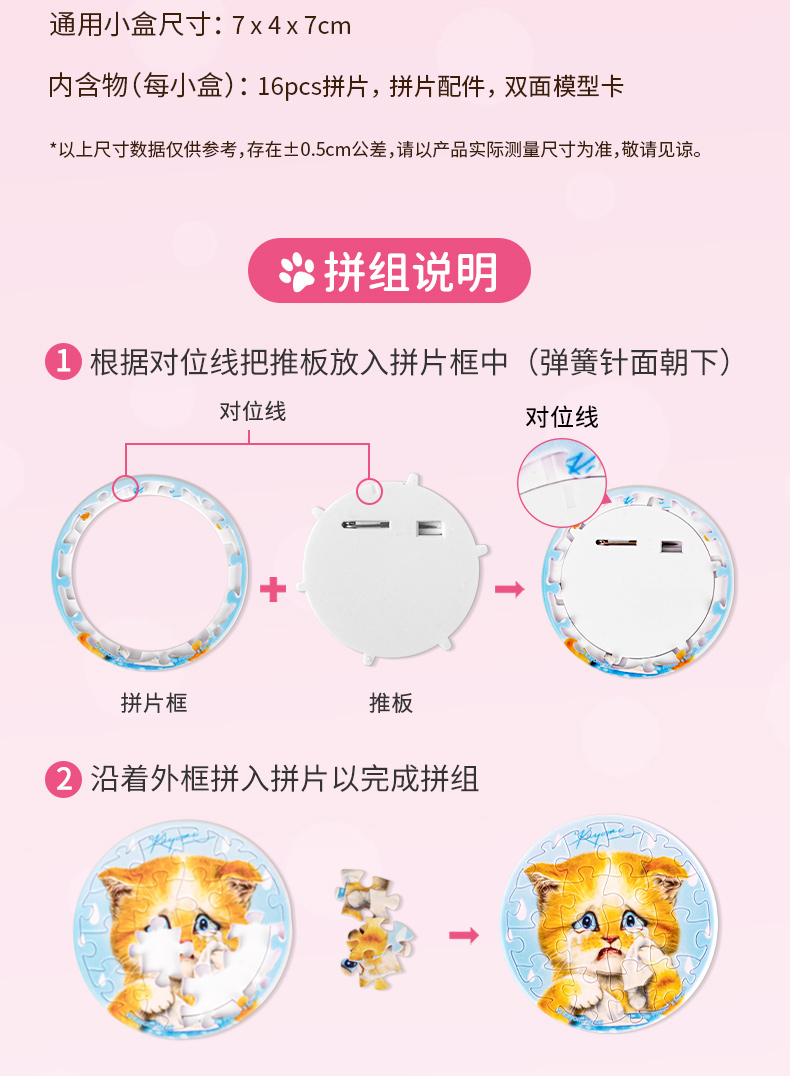 通用小盒尺寸：7 x 4 x 7cm

内含物（每小盒）：16pcs拼片，拼片配件，双面模型卡

*以上尺寸数据仅供参考，存在±0.5cm公差，请以产品实际测量尺寸为准，敬请见谅。

拼组说明

1 根据对位线把推板放入拼片框中（弹簧针面朝下）

对位线

对位线

拼片框

推板

2 沿着外框拼入拼片以完成拼组