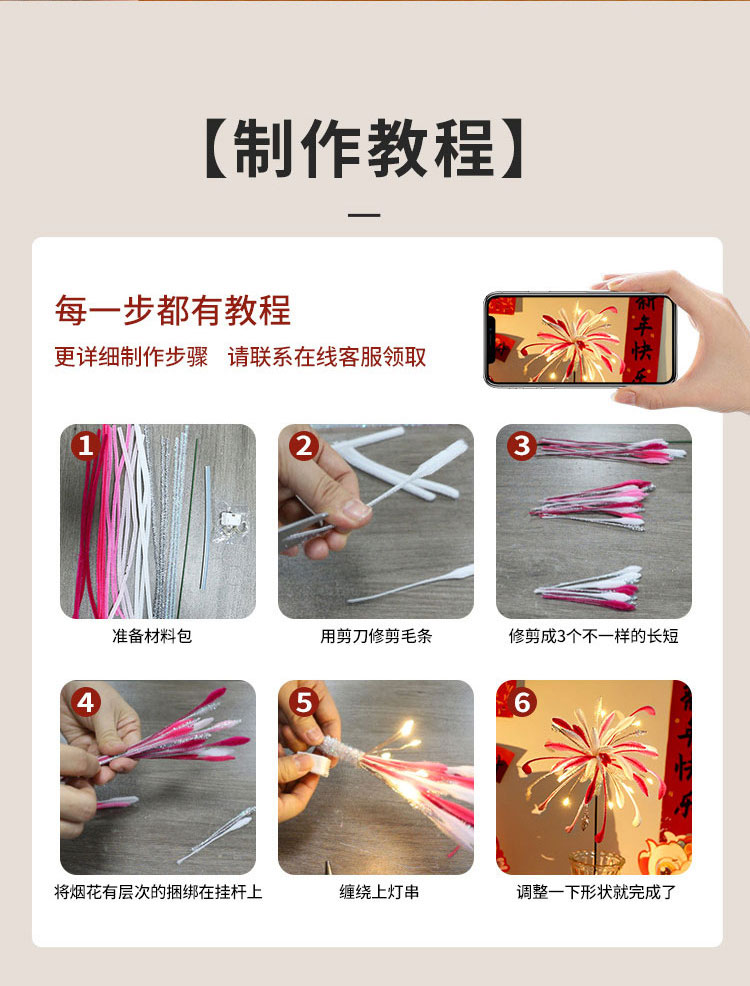 【制作教程】

每一步都有教程

更详细制作步骤 请联系在线客服领取

新年快乐

1

准备材料包

2

用剪刀修剪毛条

3

修剪成3个不一样的长短

4

将烟花有层次的捆绑在挂杆上

5

缠绕上灯串

6

调整一下形状就完成了