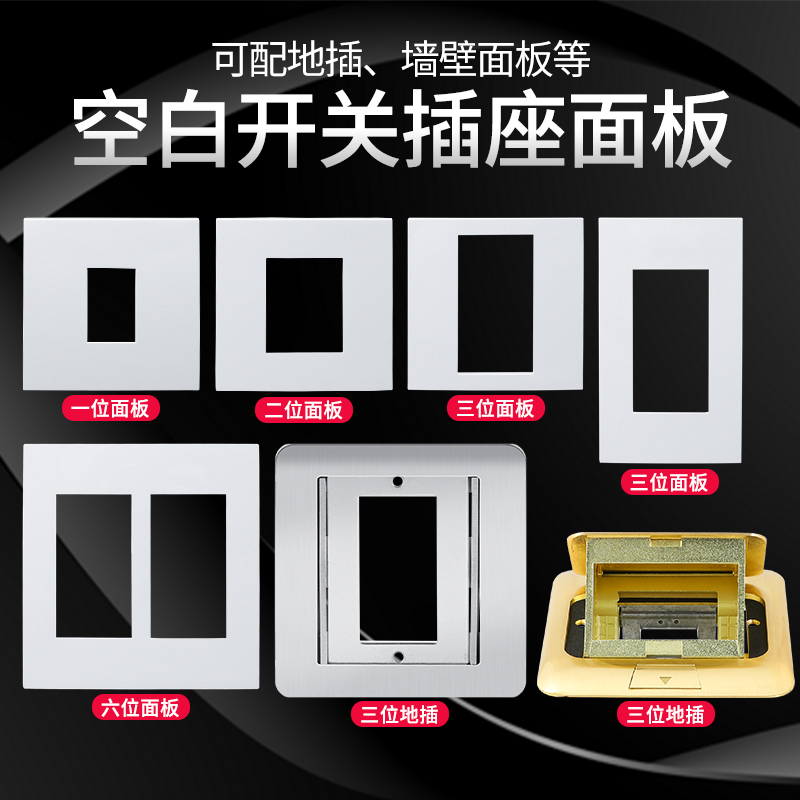 可配地插、墙壁面板等

空白开关插座面板

一位面板

二位面板

三位面板

三位面板

六位面板

三位地插

三位地插