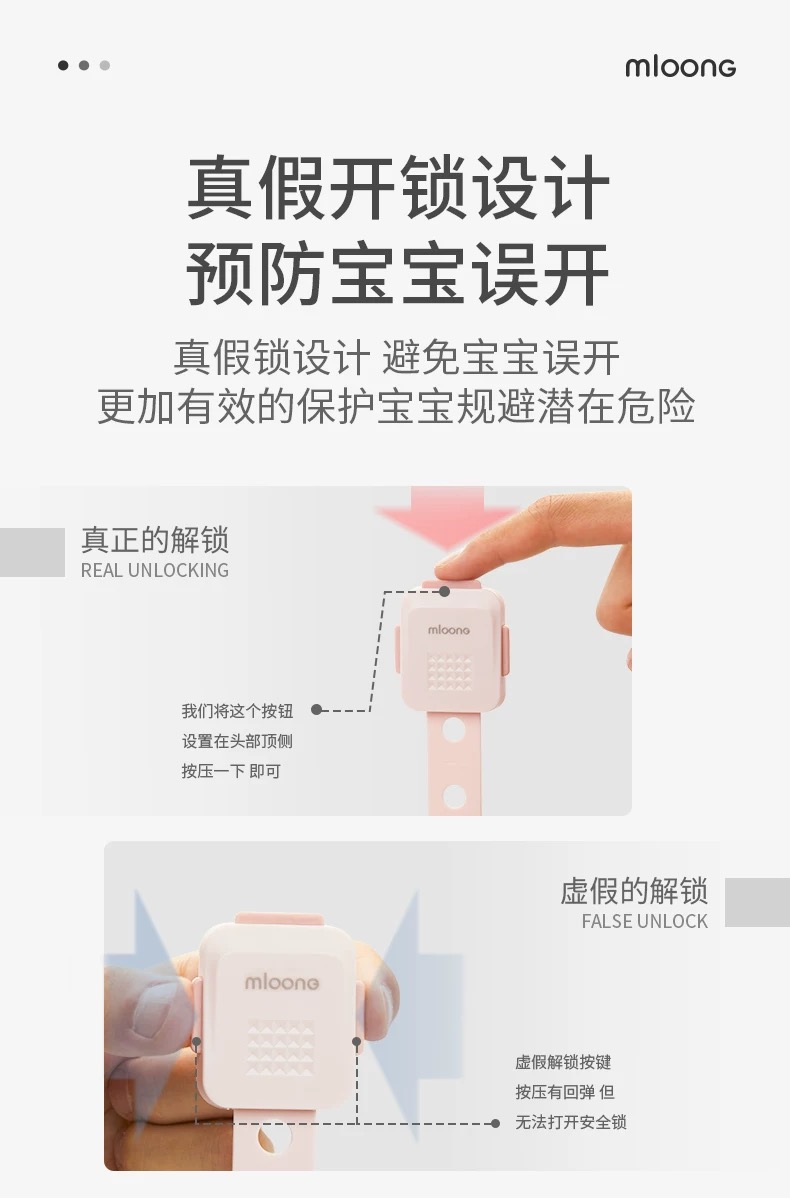 mloong

真假开锁设计
预防宝宝误开

真假锁设计 避免宝宝误开
更加有效的保护宝宝规避潜在危险

真正的解锁
REAL UNLOCKING

mloong

我们将这个按钮
设置在头部顶侧
按压一下 即可

虚假的解锁
FALSE UNLOCK

mloong

虚假解锁按键
按压有回弹 但
无法打开安全锁