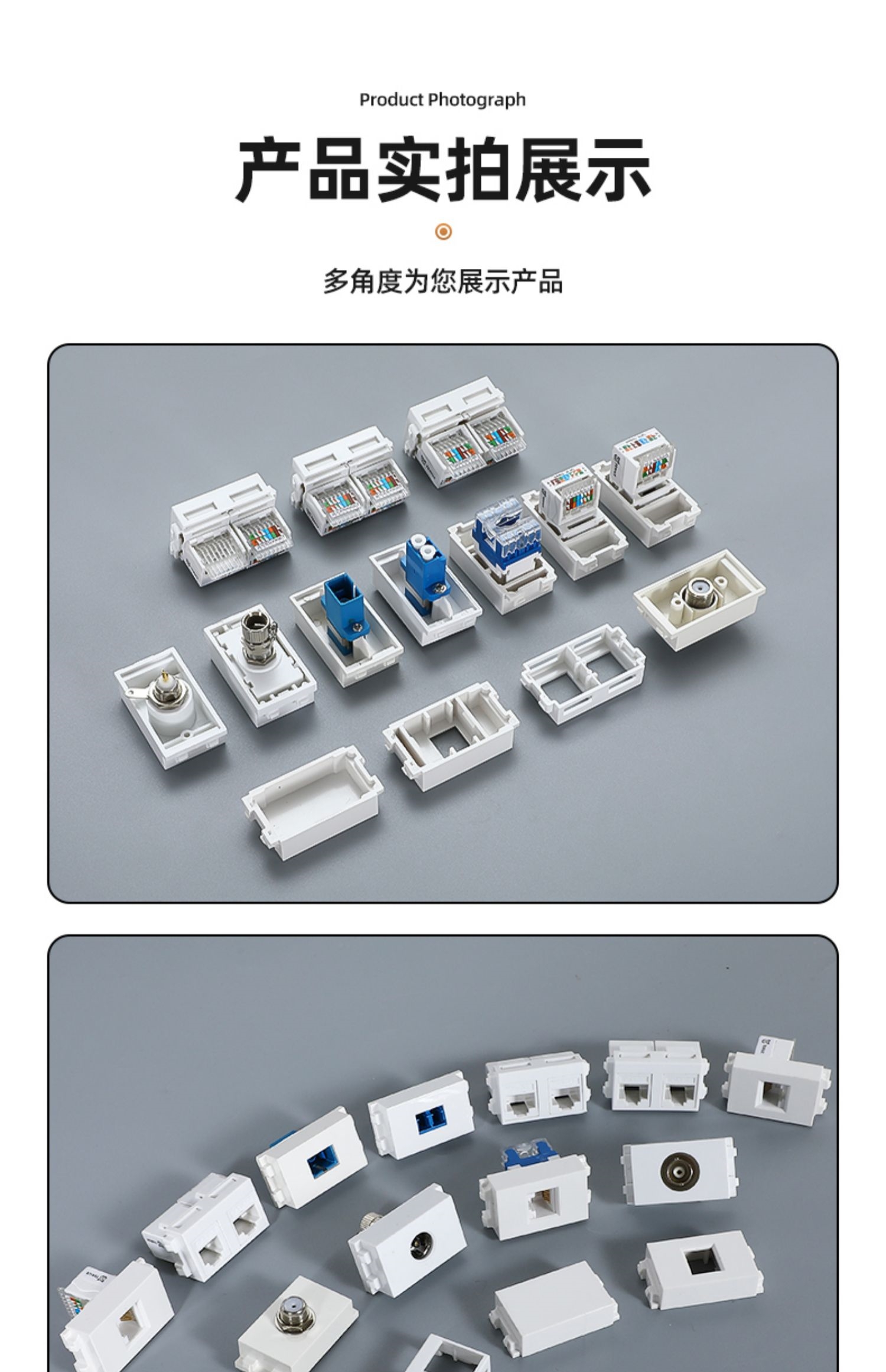 Product Photograph

产品实拍展示

多角度为您展示产品