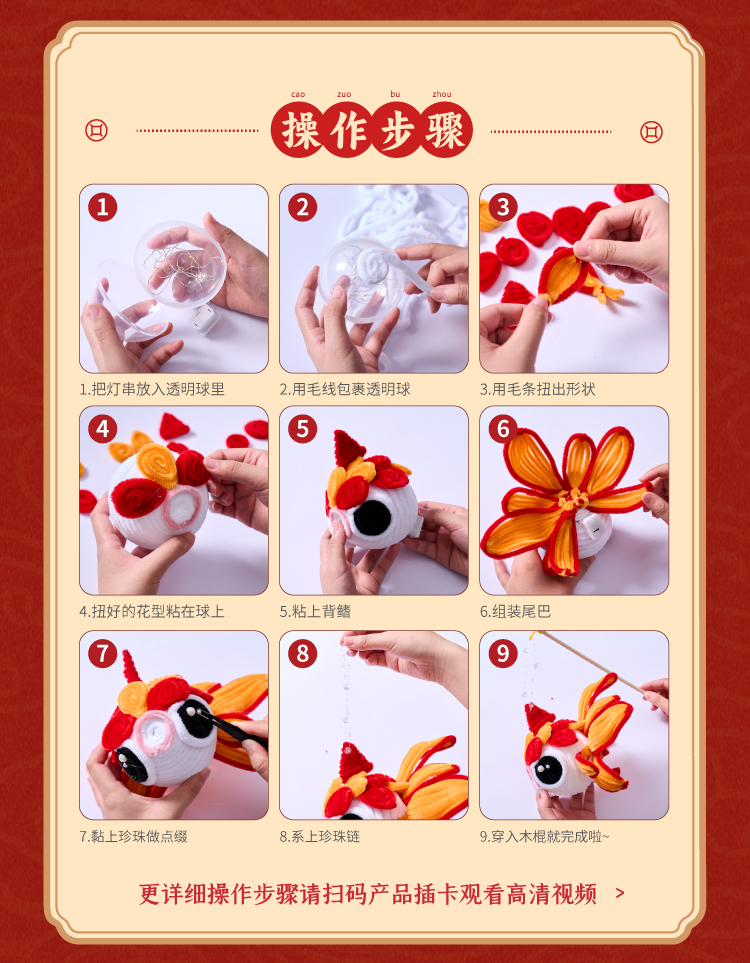 cao zuo bu zhou
操作步骤

1
1.把灯串放入透明球里

2
2.用毛线包裹透明球

3
3.用毛条扭出形状

4
4.扭好的花型粘在球上

5
5.粘上背鳍

6
6.组装尾巴

7
7.黏上珍珠做点缀

8
8.系上珍珠链

9
9.穿入木棍就完成啦~

更详细操作步骤请扫码产品插卡观看高清视频 >