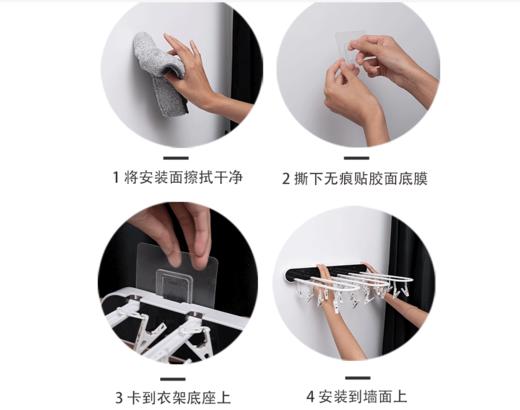 1 将安装面擦拭干净

2 撕下无痕贴胶面底膜

3 卡到衣架底座上

4 安装到墙面上