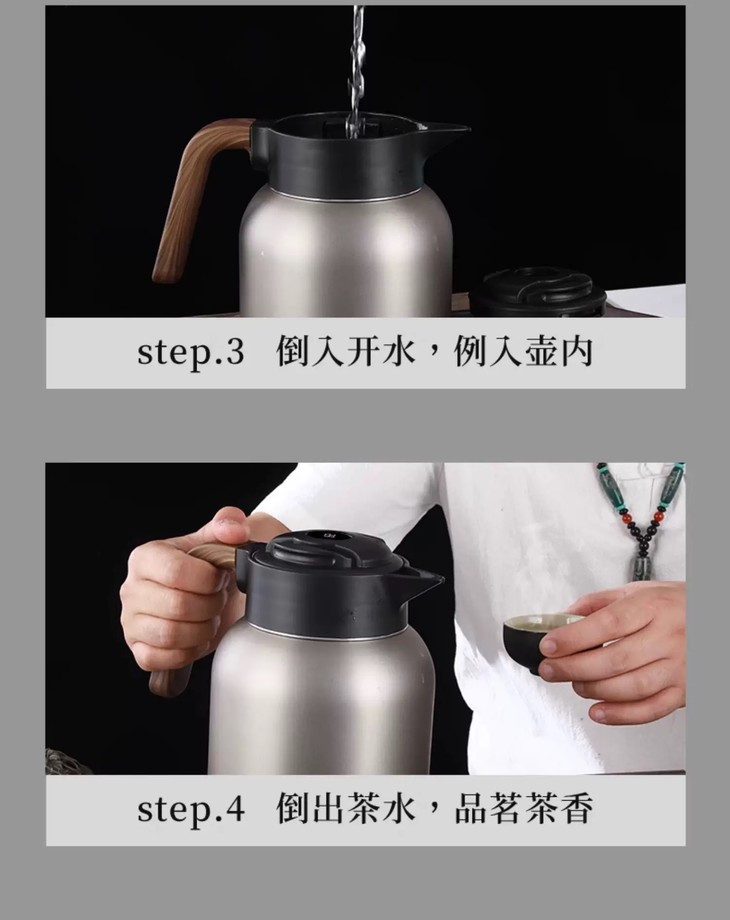 step.3　倒入开水，例入壶内

step.4　倒出茶水，品茗茶香