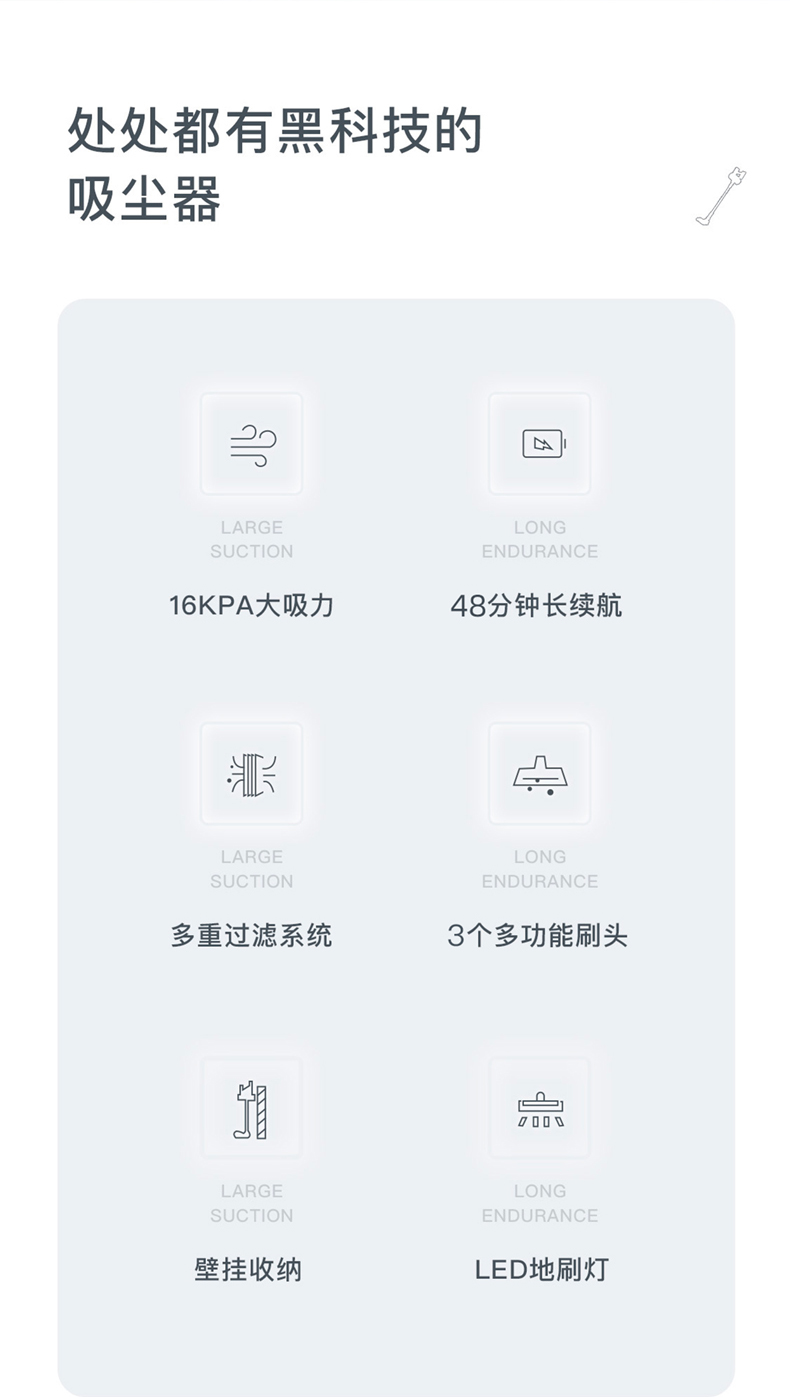 处处都有黑科技的
吸尘器

LARGE
SUCTION
16KPA大吸力

LONG
ENDURANCE
48分钟长续航

LARGE
SUCTION
多重过滤系统

LONG
ENDURANCE
3个多功能刷头

LARGE
SUCTION
壁挂收纳

LONG
ENDURANCE
LED地刷灯