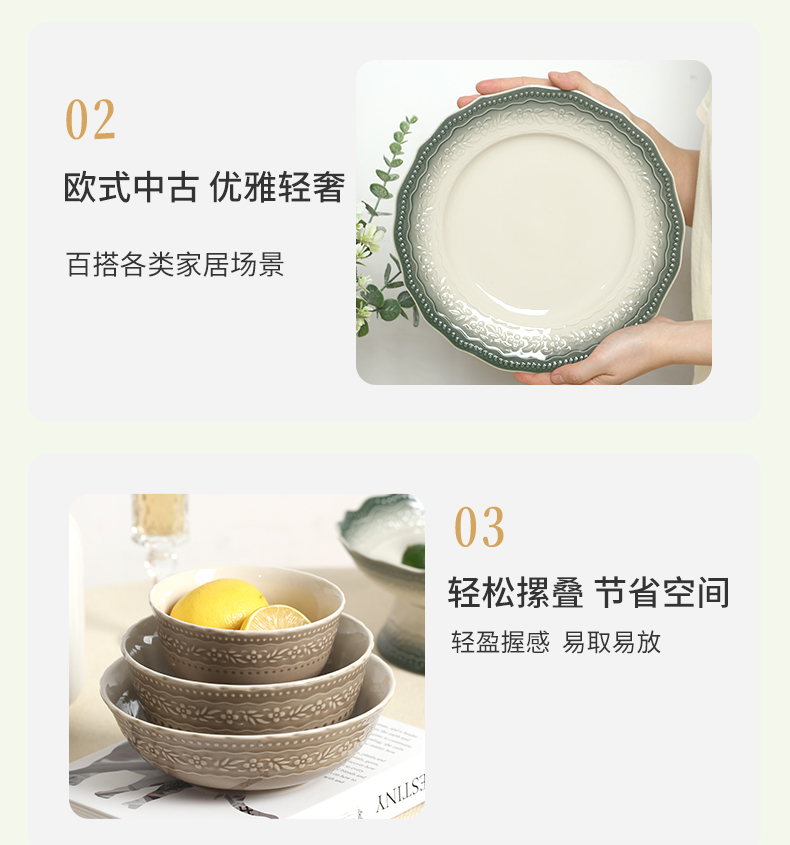 02

欧式中古 优雅轻奢

百搭各类家居场景

03

轻松摞叠 节省空间

轻盈握感 易取易放